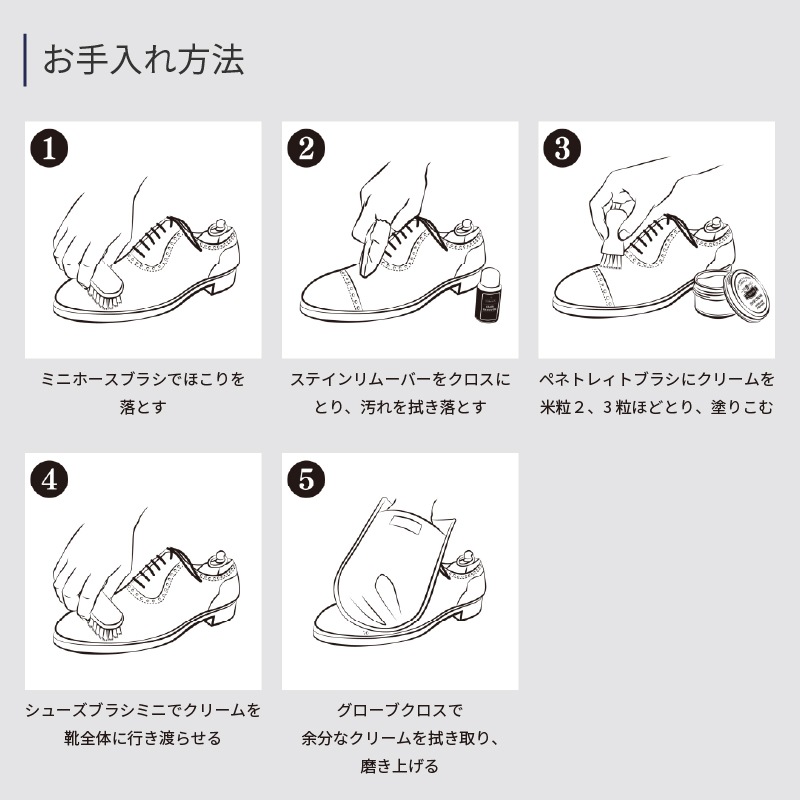 お手入れ方法

1

ミニホースブラシでほこりを落とす

2

ステインリムーバーをクロスにとり、汚れを拭き落とす

3

ペネトレイトブラシにクリームを米粒2、3粒ほどとり、塗りこむ

4

シューズブラシミニでクリームを靴全体に行き渡らせる

5

グローブクロスで余分なクリームを拭き取り、磨き上げる