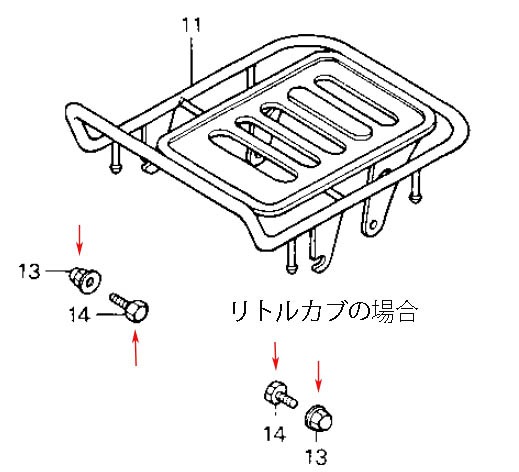 11

13

14

リトルカブの場合

14

13