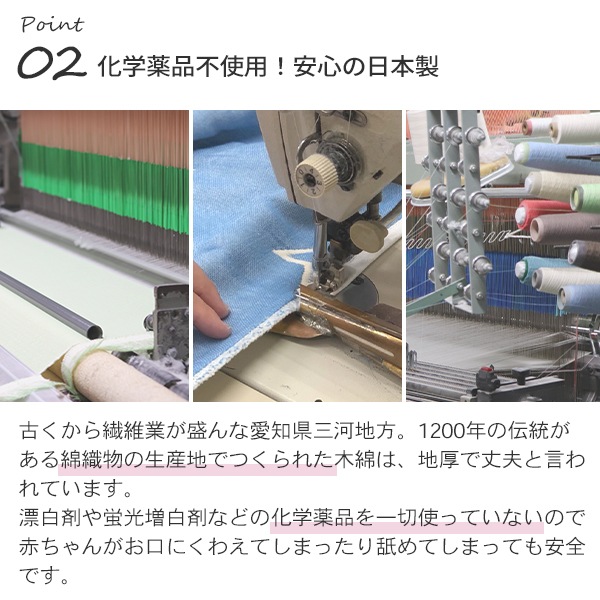 Point
02 化学薬品不使用！安心の日本製

古くから繊維業が盛んな愛知県三河地方。1200年の伝統がある綿織物の生産地でつくられた木綿は、地厚で丈夫と言われています。
漂白剤や蛍光増白剤などの化学薬品を一切使っていないので赤ちゃんがお口にくわえてしまったり舐めてしまっても安全です。