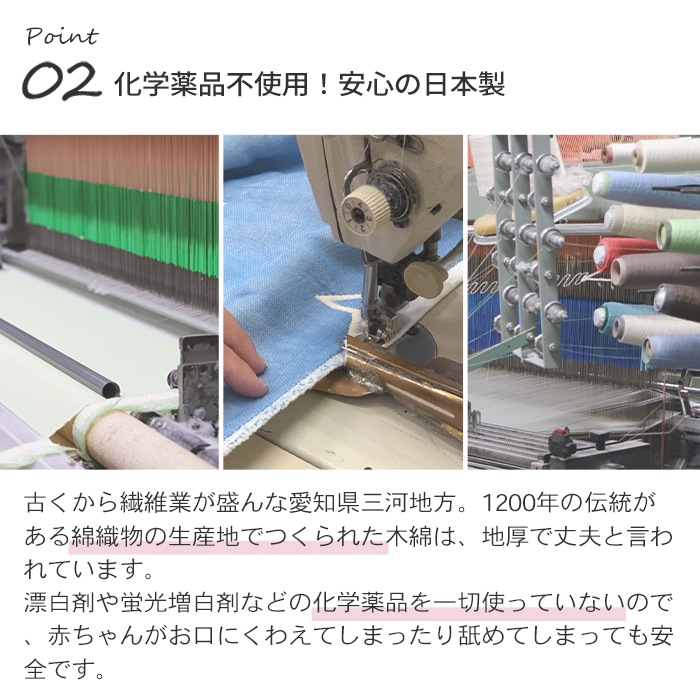 Point
02 化学薬品不使用！安心の日本製

古くから繊維業が盛んな愛知県三河地方。1200年の伝統がある綿織物の生産地でつくられた木綿は、地厚で丈夫と言われています。
漂白剤や蛍光増白剤などの化学薬品を一切使っていないので、赤ちゃんがお口にくわえてしまったり舐めてしまっても安全です。