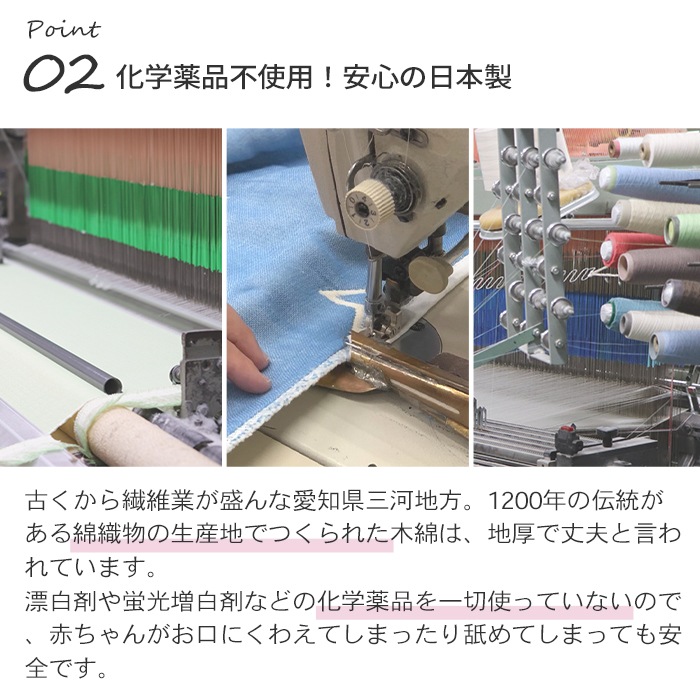 Point
02 化学薬品不使用！安心の日本製

古くから繊維業が盛んな愛知県三河地方。1200年の伝統がある綿織物の生産地でつくられた木綿は、地厚で丈夫と言われています。
漂白剤や蛍光増白剤などの化学薬品を一切使っていないので、赤ちゃんがお口にくわえてしまったり舐めてしまっても安全です。