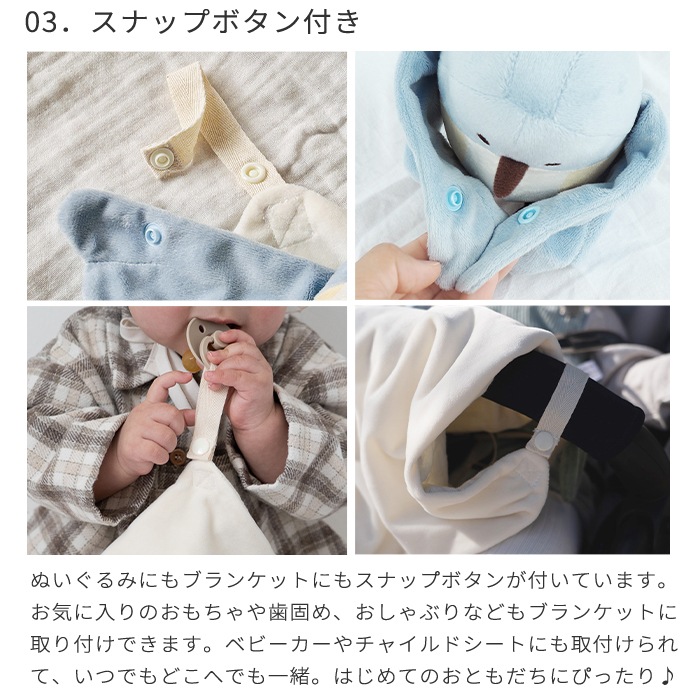 03. スナップボタン付き

ぬいぐるみにもブランケットにもスナップボタンが付いています。お気に入りのおもちゃや歯固め、おしゃぶりなどもブランケットに取り付けできます。ベビーカーやチャイルドシートにも取付けられて、いつでもどこへでも一緒。はじめてのおともだちにぴったり♪