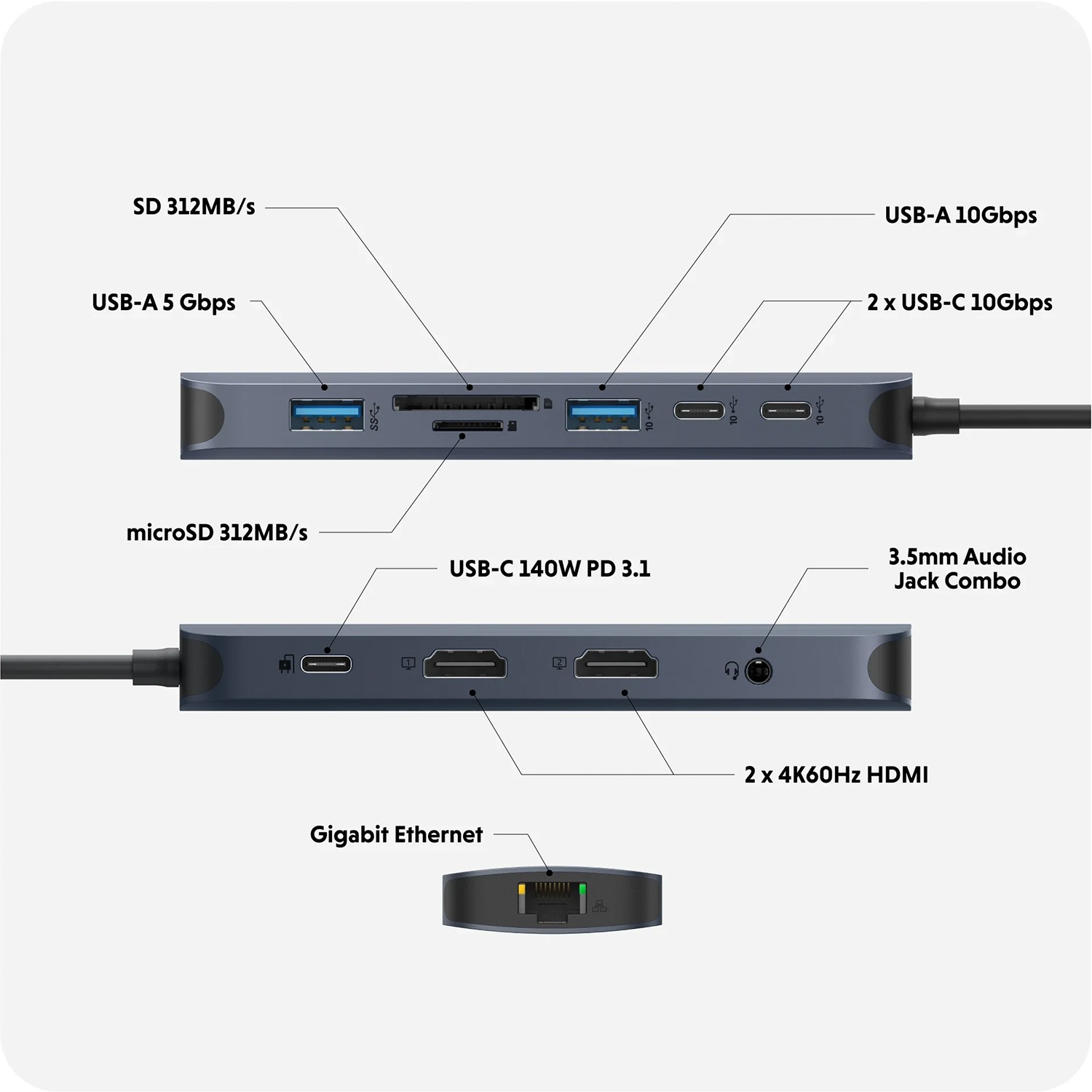 SD 312MB/s

USB-A 10Gbps

USB-A 5 Gbps

2 x USB-C 10Gbps

SS

10

10

10

microSD 312MB/s

USB-C 140W PD 3.1

3.5mm Audio Jack Combo

1

2

2 x 4K60Hz HDMI

Gigabit Ethernet