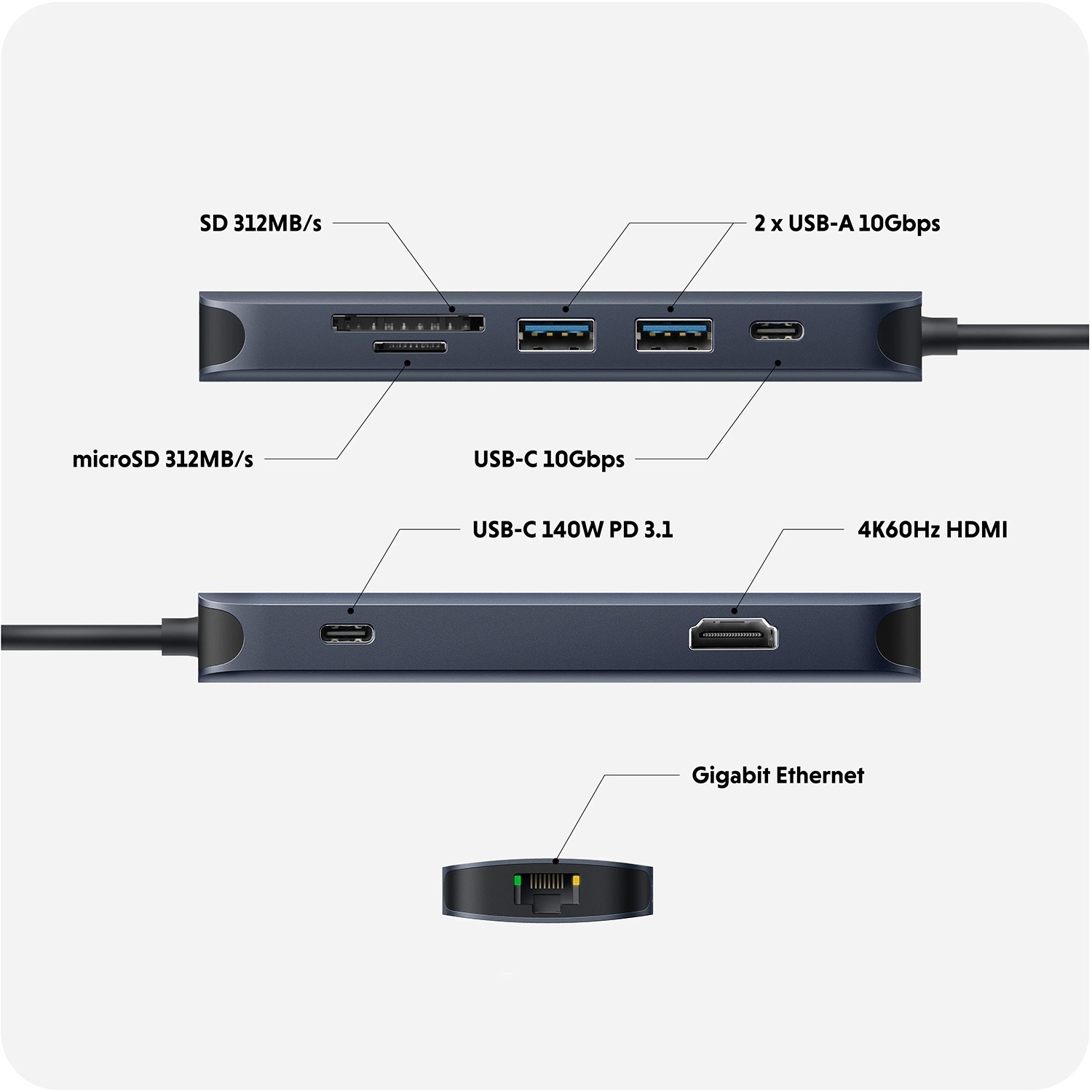 SD 312MB/s

2 x USB-A 10Gbps

microSD 312MB/s

USB-C 10Gbps

USB-C 140W PD 3.1

4K60Hz HDMI

Gigabit Ethernet