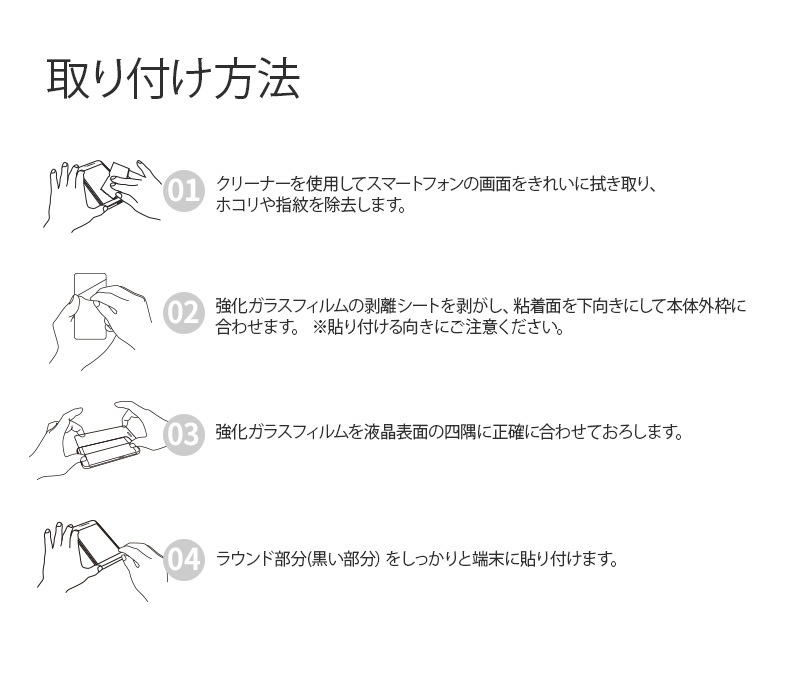 取り付け方法

01 クリーナーを使用してスマートフォンの画面をきれいに拭き取り、ホコリや指紋を除去します。

02 強化ガラスフィルムの剥離シートを剥がし、粘着面を下向きにして本体外枠に合わせます。 ※貼り付ける向きにご注意ください。

03 強化ガラスフィルムを液晶表面の四隅に正確に合わせておろします。

04 ラウンド部分(黒い部分) をしっかりと端末に貼り付けます。