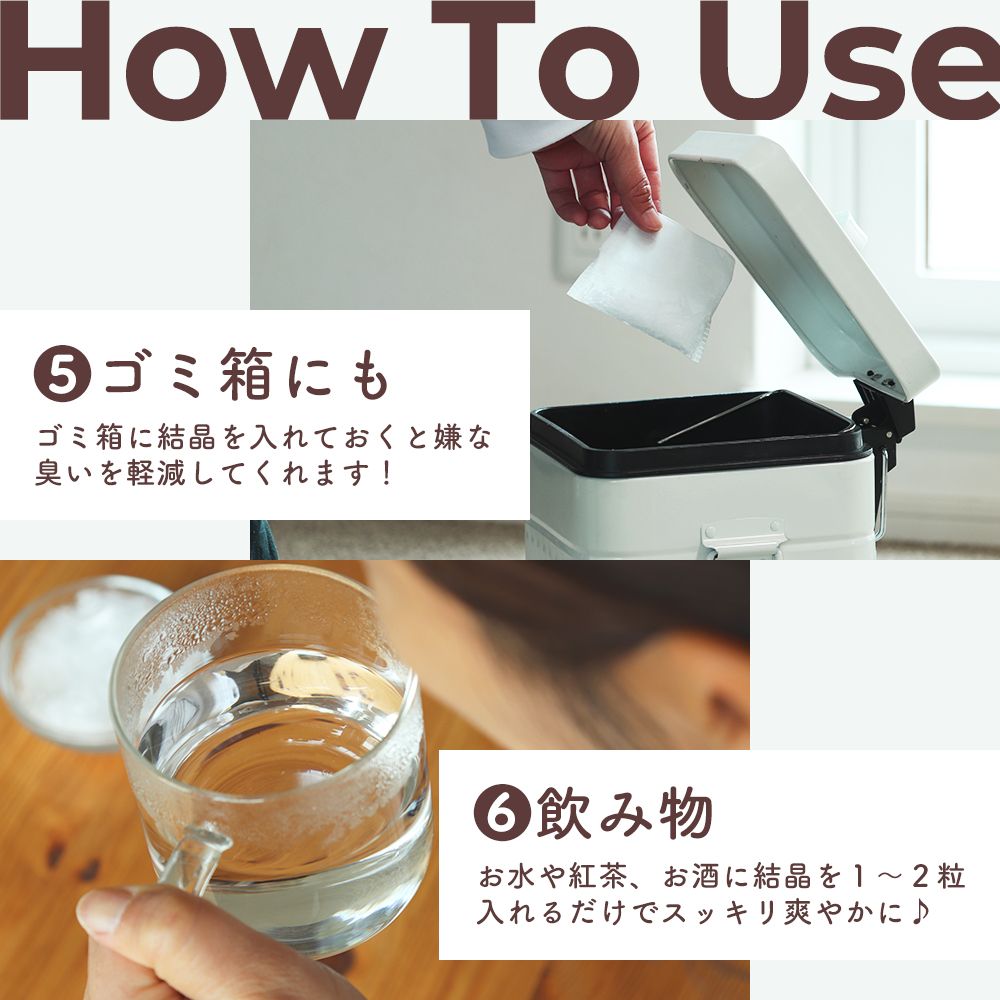 How To Use

❺ゴミ箱にも

ゴミ箱に結晶を入れておくと嫌な臭いを軽減してくれます！

❻飲み物

お水や紅茶、お酒に結晶を１～２粒入れるだけでスッキリ爽やかに♪