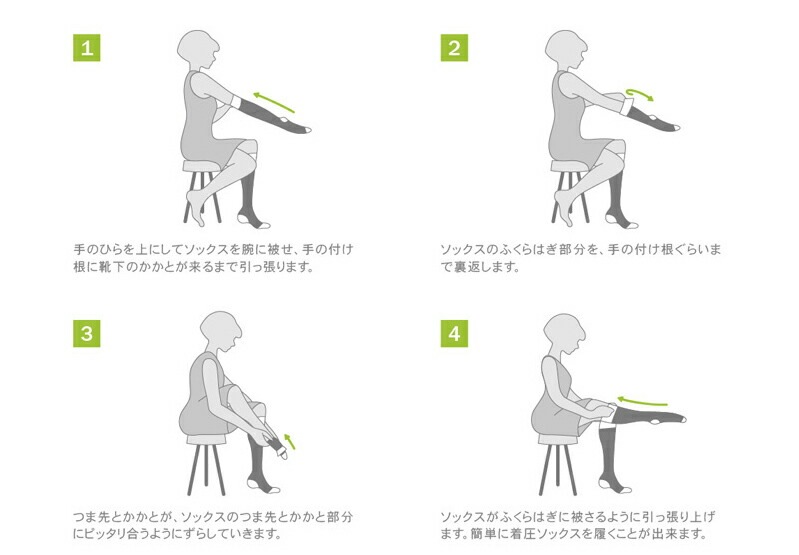 1

手のひらを上にしてソックスを腕に被せ、手の付け根に靴下のかかとが来るまで引っ張ります。

2

ソックスのふくらはぎ部分を、手の付け根ぐらいまで裏返します。

3

つま先とかかとが、ソックスのつま先とかかと部分にピッタリ合うようにずらしていきます。

4

ソックスがふくらはぎに被さるように引っ張り上げます。簡単に着圧ソックスを履くことが出来ます。