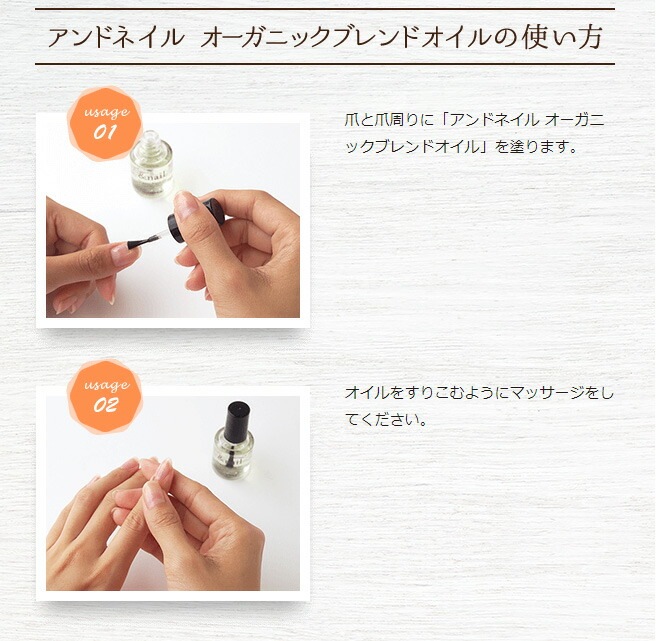 アンドネイル オーガニックブレンドオイルの使い方

usage 01

&nail

爪と爪周りに「アンドネイル オーガニックブレンドオイル」を塗ります。

usage 02

&nail

オイルをすりこむようにマッサージをしてください。