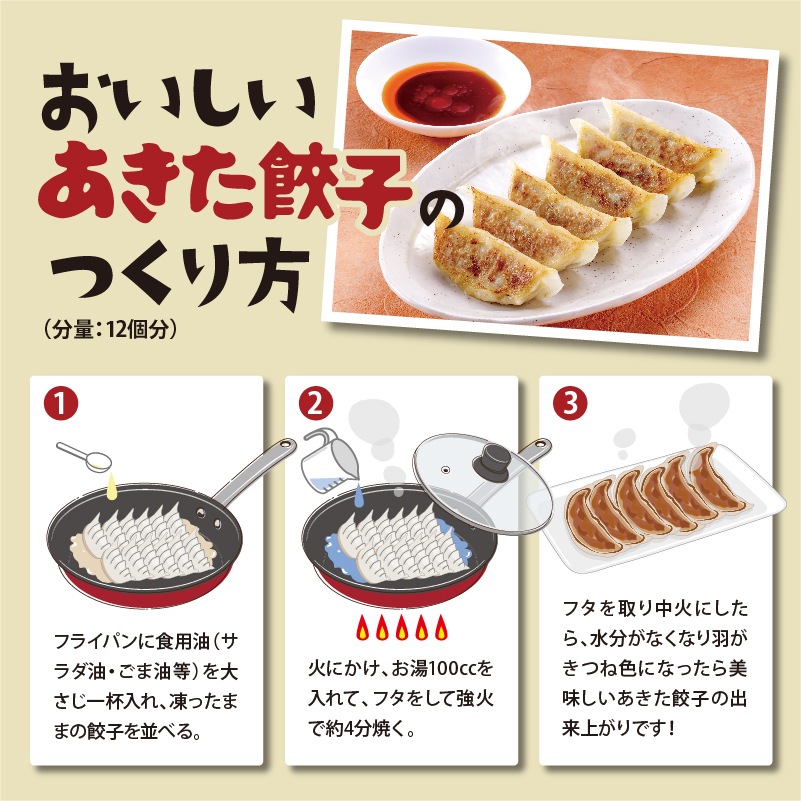 おいしい
あきた餃子の
つくり方
（分量：12個分）

1

フライパンに食用油（サラダ油・ごま油等）を大さじ一杯入れ、凍ったままの餃子を並べる。

2

火にかけ、お湯100ccを入れて、フタをして強火で約4分焼く。

3

フタを取り中火にしたら、水分がなくなり羽がきつね色になったら美味しいあきた餃子の出来上がりです！