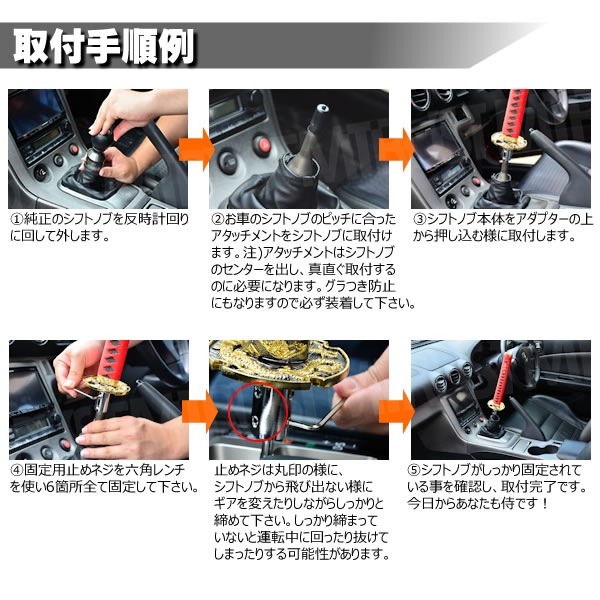 取付手順例

①純正のシフトノブを反時計回りに回して外します。

②お車のシフトノブのピッチに合ったアタッチメントをシフトノブに取付けます。注)アタッチメントはシフトノブのセンターを出し、真直ぐ取付するのに必要になります。グラつき防止にもなりますので必ず装着して下さい。

③シフトノブ本体をアダプターの上から押し込む様に取付します。

④固定用止めネジを六角レンチを使い6箇所全て固定して下さい。

止めネジは丸印の様に、シフトノブから飛び出ない様にギアを変えたりしながらしっかりと締めて下さい。しっかり締まっていないと運転中に回ったり抜けてしまったりする可能性があります。

⑤シフトノブがしっかり固定されている事を確認し、取付完了です。今日からあなたも侍です！