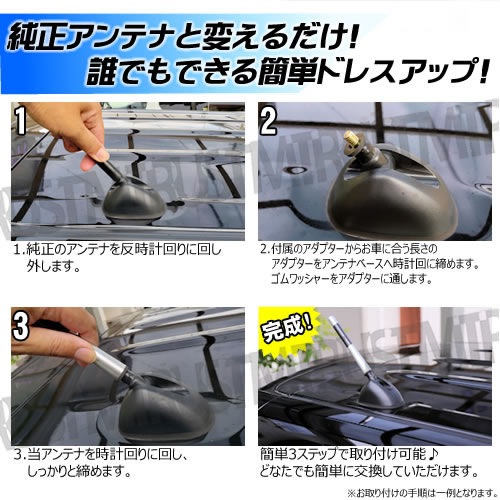 純正アンテナと変えるだけ!
誰でもできる簡単ドレスアップ!

1

1.純正のアンテナを反時計回りに回し外します。

2

2.付属のアダプターからお車に合う長さのアダプターをアンテナベースへ時計回に締めます。ゴムワッシャーをアダプターに通します。

3

3.当アンテナを時計回りに回し、しっかりと締めます。

完成!

簡単3ステップで取り付け可能♪
どなたでも簡単に交換していただけます。

※お取り付けの手順は一例となります。