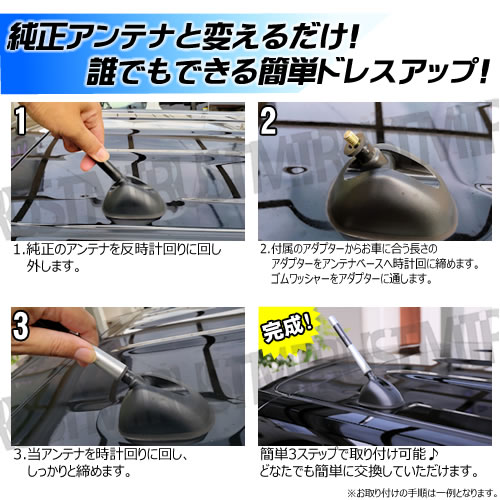 純正アンテナと変えるだけ!
誰でもできる簡単ドレスアップ!

1

1.純正のアンテナを反時計回りに回し外します。

2

2.付属のアダプターからお車に合う長さのアダプターをアンテナベースへ時計回に締めます。ゴムワッシャーをアダプターに通します。

3

3.当アンテナを時計回りに回し、しっかりと締めます。

完成!

簡単3ステップで取り付け可能♪
どなたでも簡単に交換していただけます。

※お取り付けの手順は一例となります。