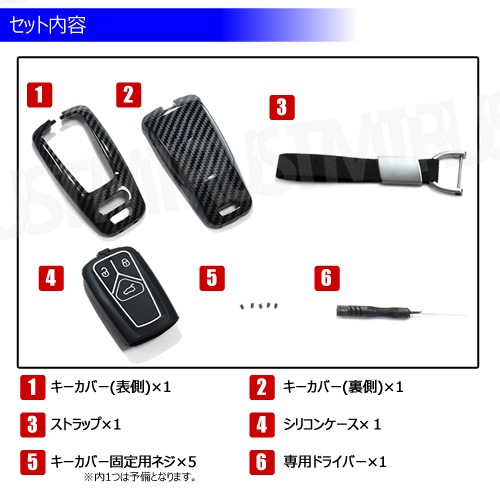 セット内容

1

2

3

4

5

6

1 キーカバー(表側)×1

2 キーカバー(裏側)×1

3 ストラップ×1

4 シリコンケース× 1

5 キーカバー固定用ネジ×5
※内1つは予備となります。

6 専用ドライバー×1