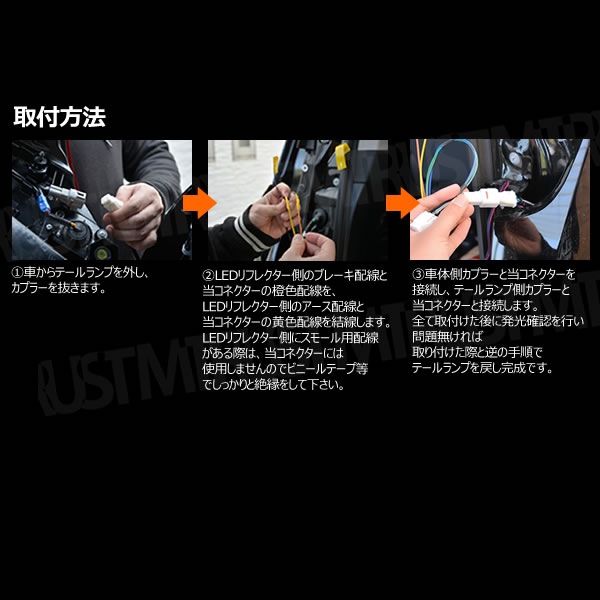 取付方法

①車からテールランプを外し、カプラーを抜きます。

②LEDリフレクター側のブレーキ配線と当コネクターの橙色配線を、LEDリフレクター側のアース配線と当コネクターの黄色配線を結線します。LEDリフレクター側にスモール用配線がある際は、当コネクターには使用しませんのでビニールテープ等でしっかりと絶縁をして下さい。

③車体側カプラーと当コネクターを接続し、テールランプ側カプラーと当コネクターと接続します。全て取付けた後に発光確認を行い問題無ければ取り付けた際と逆の手順でテールランプを戻し完成です。

CUSTMTR