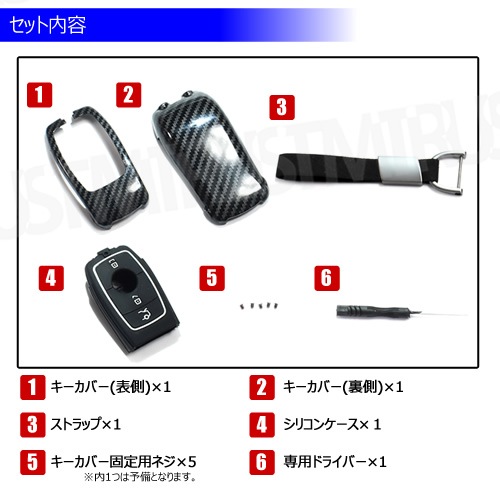 セット内容

1

2

3

4

5

6

1 キーカバー(表側)×1

2 キーカバー(裏側)×1

3 ストラップ×1

4 シリコンケース×１

5 キーカバー固定用ネジ×5
※内1つは予備となります。

6 専用ドライバー×1