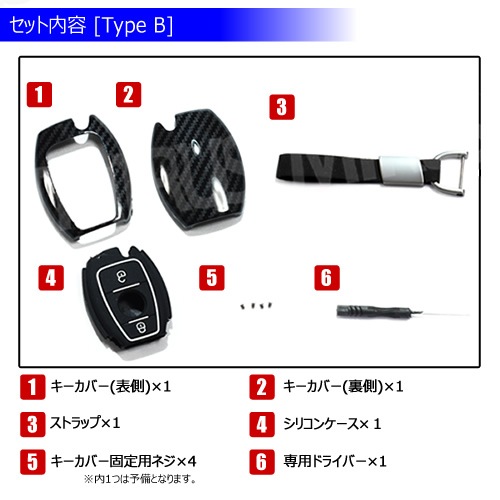 セット内容 [Type B]

1

2

3

4

5

6

1 キーカバー(表側)×1

2 キーカバー(裏側)×1

3 ストラップ×1

4 シリコンケース× 1

5 キーカバー固定用ネジ×4
※内1つは予備となります。

6 専用ドライバー×1