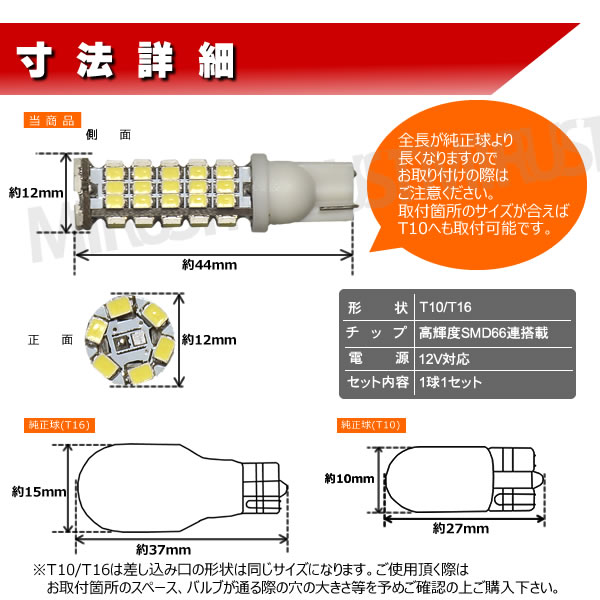 寸法詳細

当商品

側　面

約12mm

約44mm

全長が純正球より長くなりますのでお取り付けの際はご注意ください。取付箇所のサイズが合えばT10へも取付可能です。

正　面

約12mm

| 形　状 | T10/T16 |
|---|---|
| チップ | 高輝度SMD66連搭載 |
| 電　源 | 12V対応 |
| セット内容 | 1球1セット |

純正球(T16)

約15mm

約37mm

純正球(T10)

約10mm

約27mm

※T10/T16は差し込み口の形状は同じサイズになります。ご使用頂く際はお取付箇所のスペース、バルブが通る際の穴の大きさ等を予めご確認の上ご購入下さい。