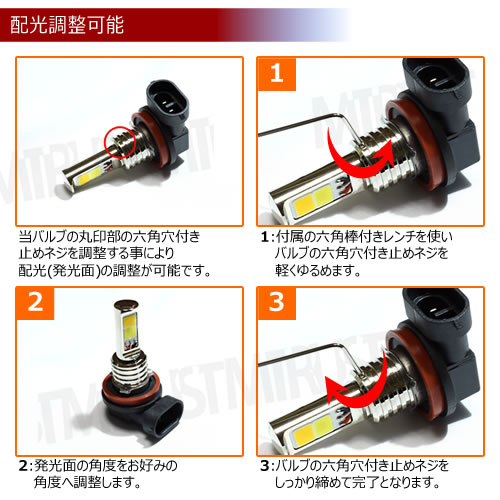 配光調整可能

当バルブの丸印部の六角穴付き止めネジを調整する事により配光(発光面)の調整が可能です。

1

1:付属の六角棒付きレンチを使いバルブの六角穴付き止めネジを軽くゆるめます。

2

2:発光面の角度をお好みの角度へ調整します。

3

3:バルブの六角穴付き止めネジをしっかり締めて完了となります。