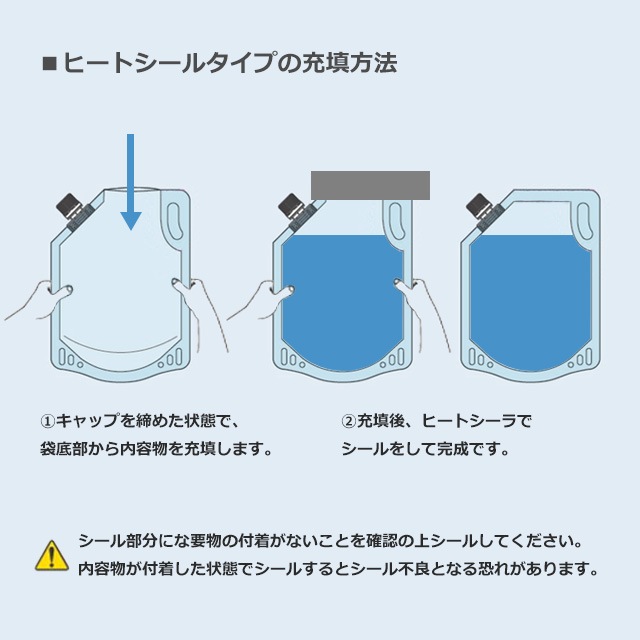 ■ヒートシールタイプの充填方法

①キャップを締めた状態で、
袋底部から内容物を充填します。

②充填後、ヒートシーラで
シールをして完成です。

シール部分にな要物の付着がないことを確認の上シールしてください。
内容物が付着した状態でシールするとシール不良となる恐れがあります。