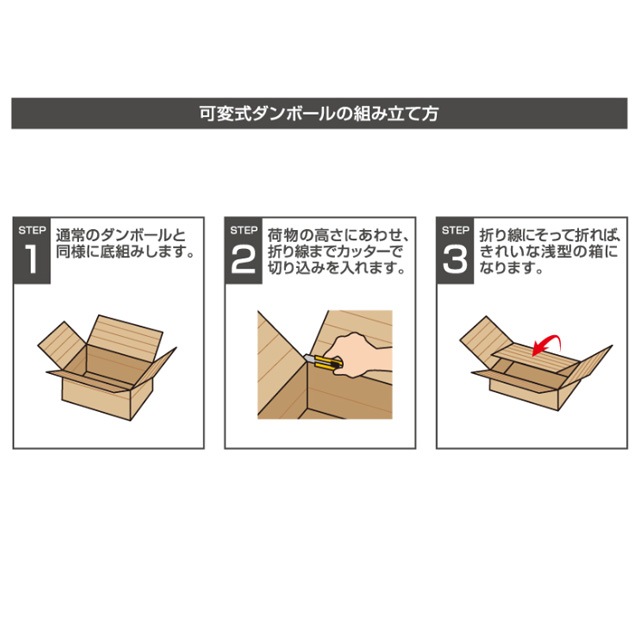 可変式ダンボールの組み立て方

STEP
1
通常のダンボールと同様に底組みします。

STEP
2
荷物の高さにあわせ、折り線までカッターで切り込みを入れます。

STEP
3
折り線にそって折れば、きれいな浅型の箱になります。