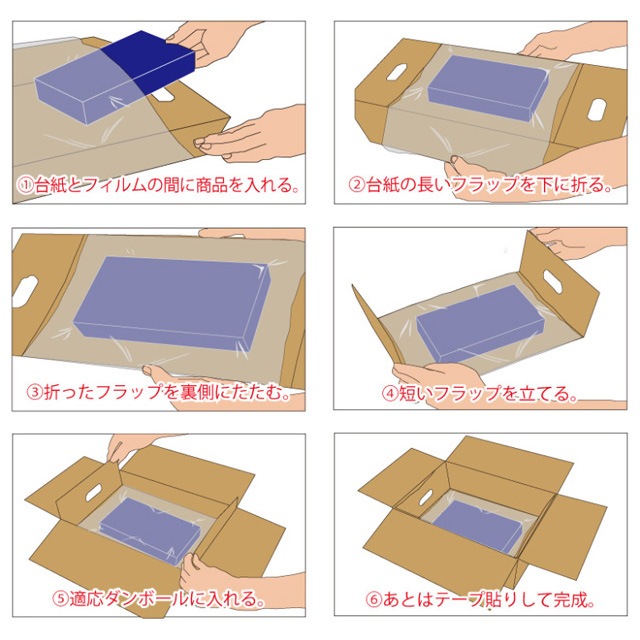 ①台紙とフィルムの間に商品を入れる。

②台紙の長いフラップを下に折る。

③折ったフラップを裏側にたたむ。

④短いフラップを立てる。

⑤適応ダンボールに入れる。

⑥あとはテープ貼りして完成。