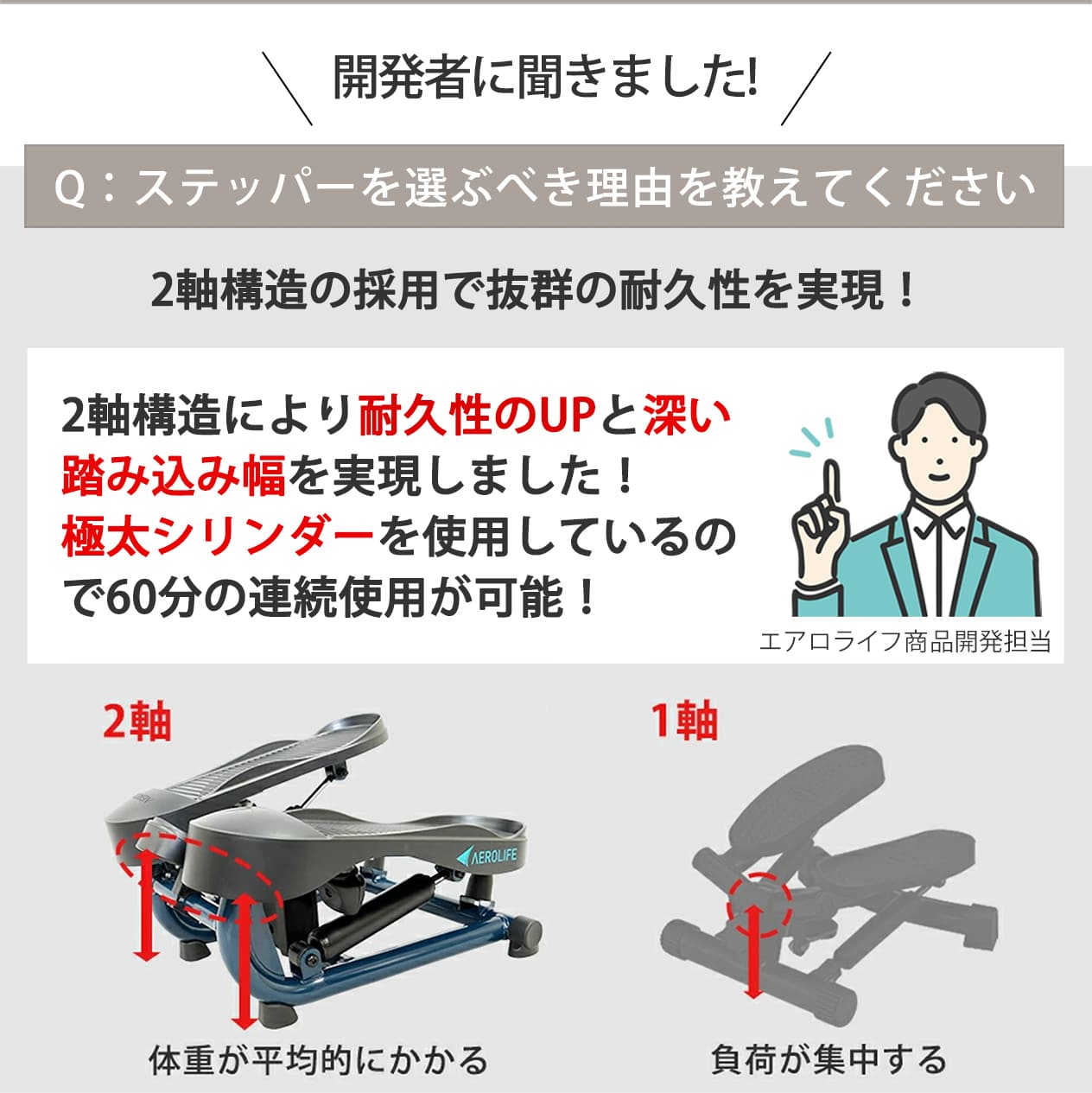 開発者に聞きました!

Q：ステッパーを選ぶべき理由を教えてください

2軸構造の採用で抜群の耐久性を実現！

2軸構造により耐久性のUPと深い踏み込み幅を実現しました！極太シリンダーを使用しているので60分の連続使用が可能！

エアロライフ商品開発担当

2軸

AEROLIFE

体重が平均的にかかる

1軸

負荷が集中する