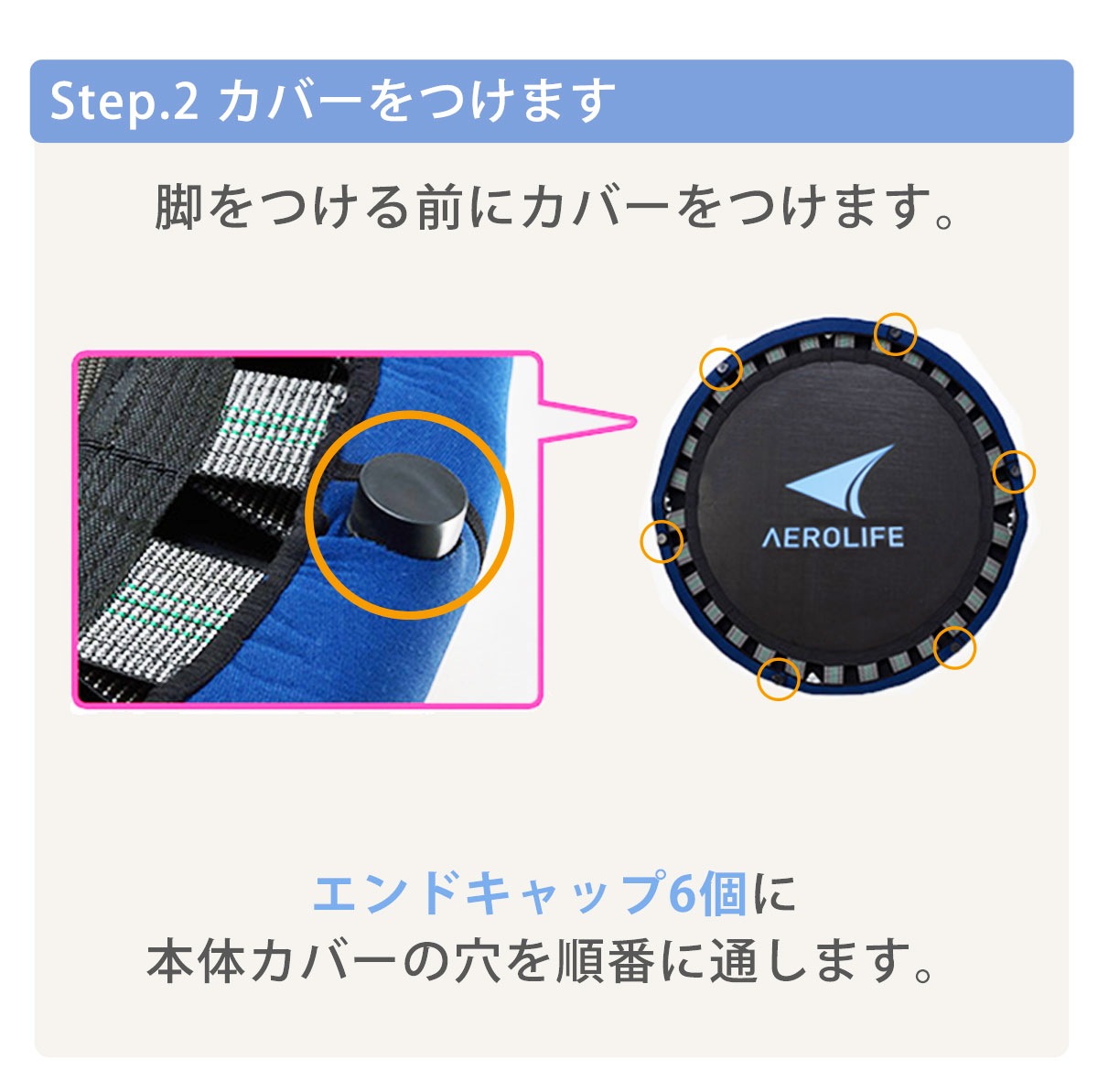 Step.2 カバーをつけます

脚をつける前にカバーをつけます。

AEROLIFE

エンドキャップ6個に
本体カバーの穴を順番に通します。