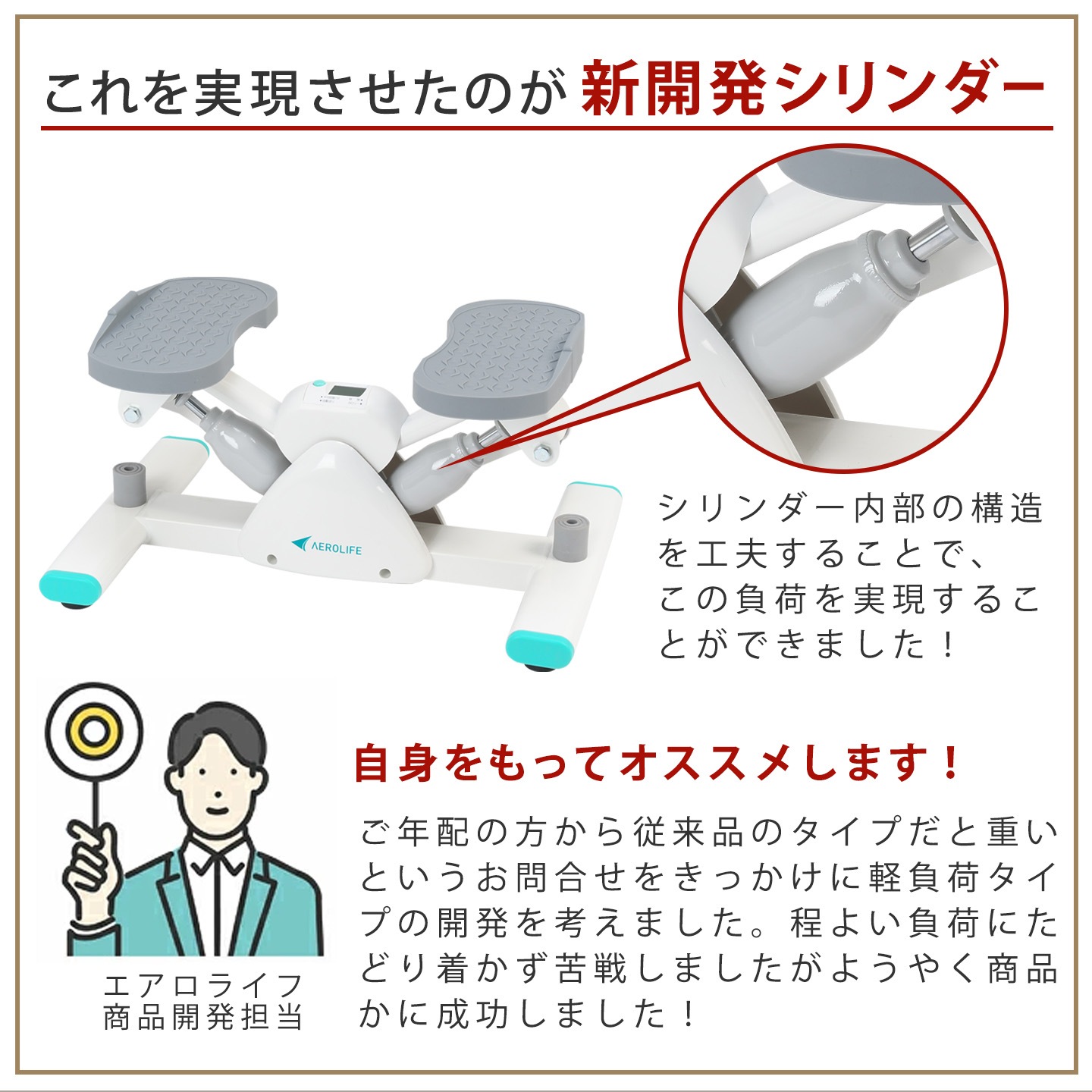 これを実現させたのが 新開発シリンダー

AEROLIFE

シリンダー内部の構造を工夫することで、この負荷を実現することができました！

自身をもってオススメします！

ご年配の方から従来品のタイプだと重いというお問合せをきっかけに軽負荷タイプの開発を考えました。程よい負荷にたどり着かず苦戦しましたがようやく商品かに成功しました！

エアロライフ
商品開発担当