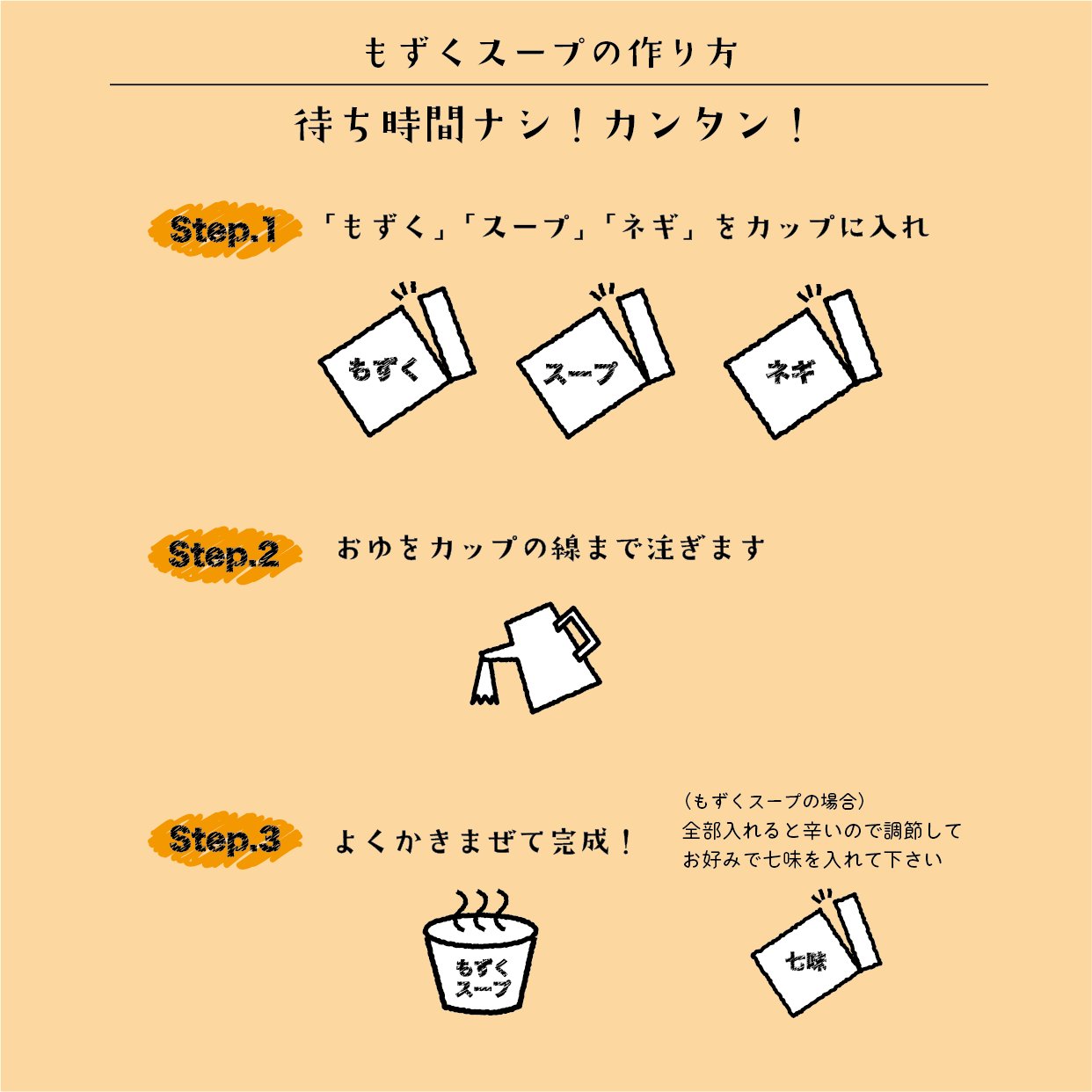 もずくスープの作り方

待ち時間ナシ！カンタン！

Step.1 「もずく」「スープ」「ネギ」をカップに入れ

もずく

スープ

ネギ

Step.2 おゆをカップの線まで注ぎます

Step.3 よくかきまぜて完成！

（もずくスープの場合）
全部入れると辛いので調節して
お好みで七味を入れて下さい

もずく
スープ

七味