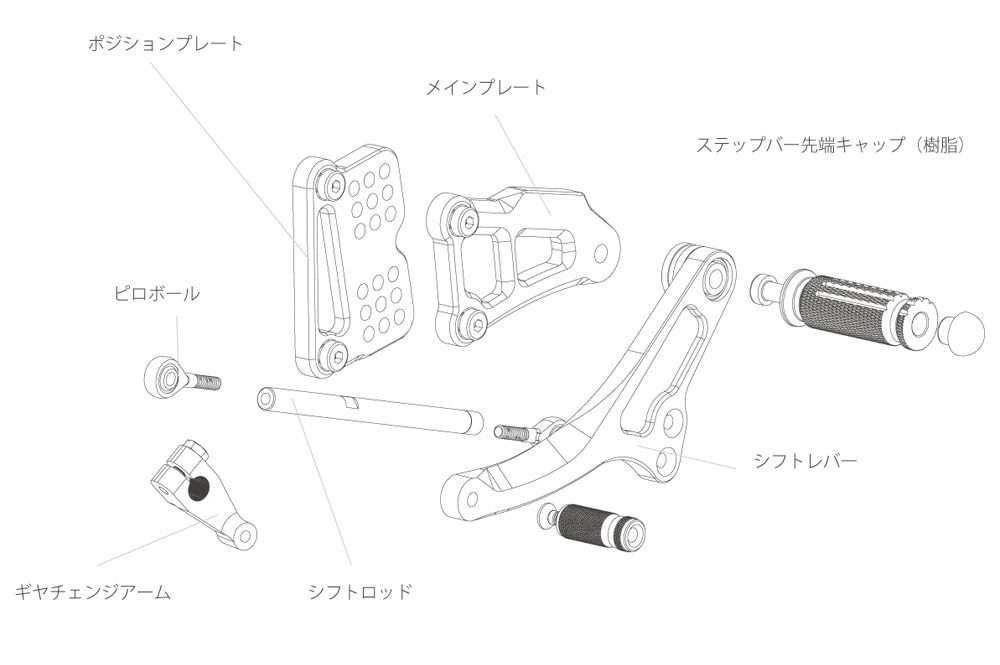 ポジションプレート

メインプレート

ステップバー先端キャップ（樹脂）

ピロボール

シフトレバー

ギヤチェンジアーム

シフトロッド