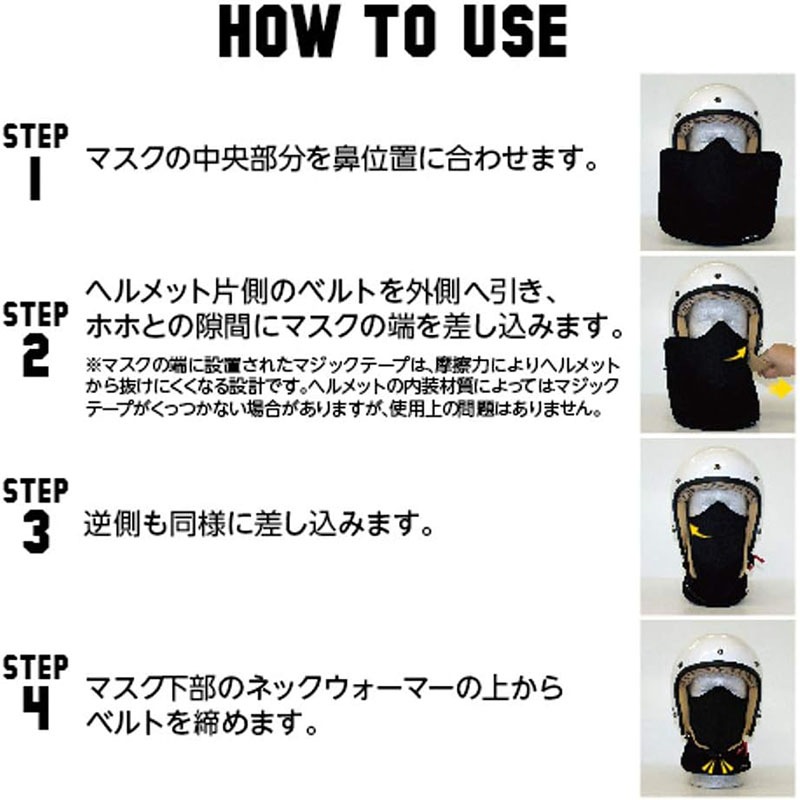 HOW TO USE

STEP 1 マスクの中央部分を鼻位置に合わせます。

STEP 2 ヘルメット片側のベルトを外側へ引き、ホホとの隙間にマスクの端を差し込みます。

※マスクの端に設置されたマジックテープは、摩擦力によりヘルメットから抜けにくくなる設計です。ヘルメットの内装材質によってはマジックテープがくっつかない場合がありますが、使用上の問題はありません。

STEP 3 逆側も同様に差し込みます。

STEP 4 マスク下部のネックウォーマーの上からベルトを締めます。