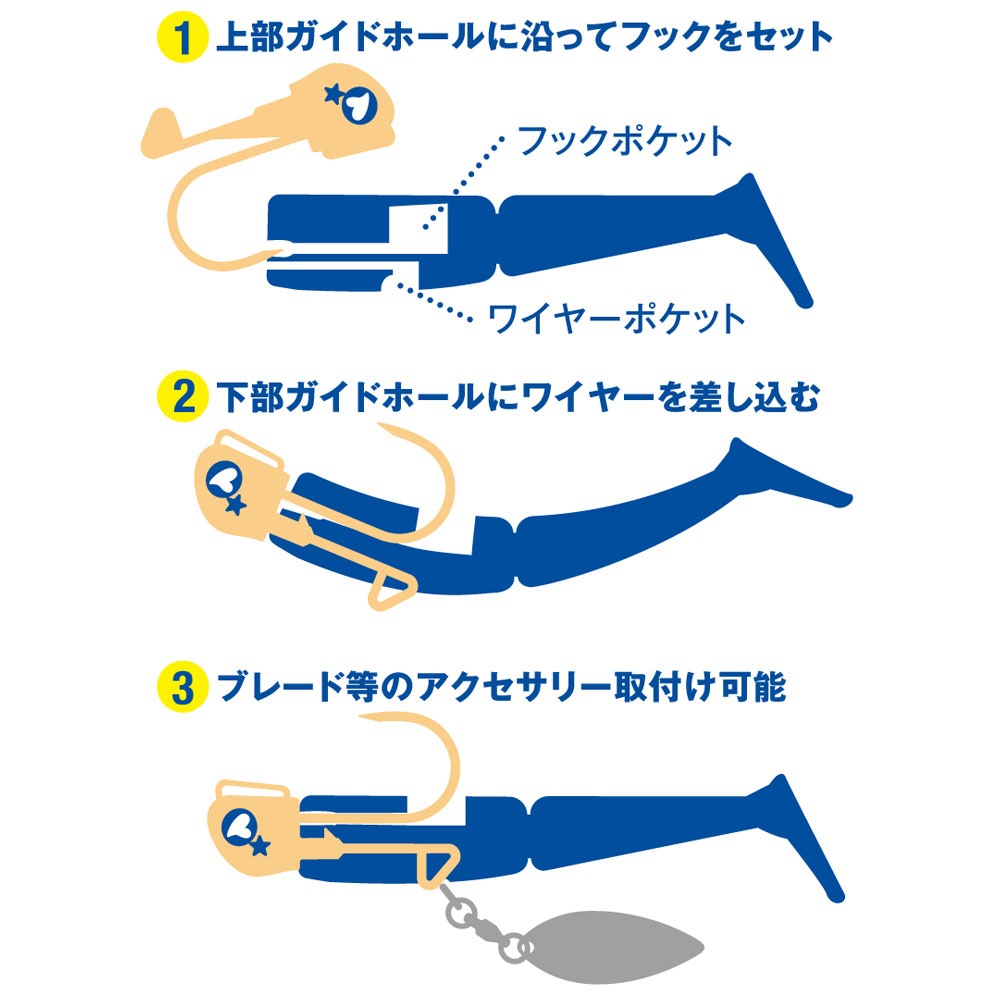 1 上部ガイドホールに沿ってフックをセット

フックポケット

ワイヤーポケット

2 下部ガイドホールにワイヤーを差し込む

3 ブレード等のアクセサリー取付け可能