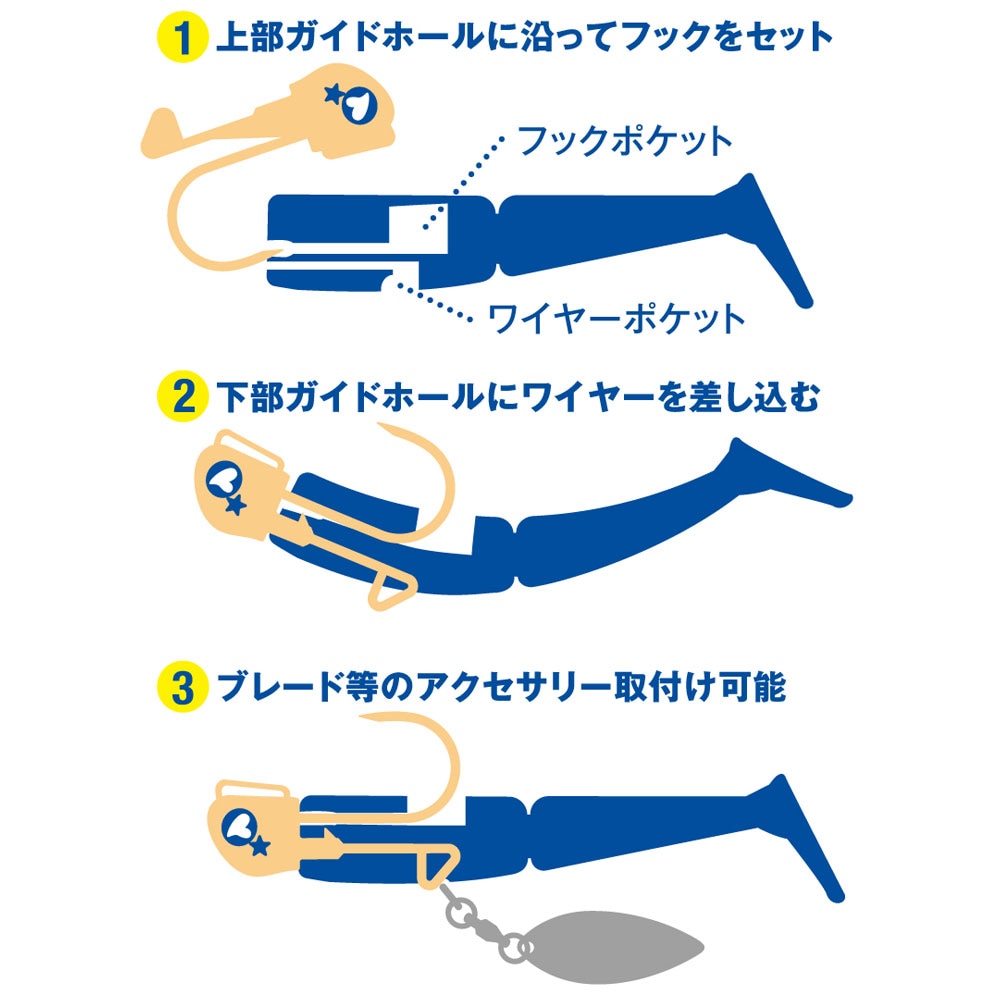 1 上部ガイドホールに沿ってフックをセット

フックポケット

ワイヤーポケット

2 下部ガイドホールにワイヤーを差し込む

3 ブレード等のアクセサリー取付け可能