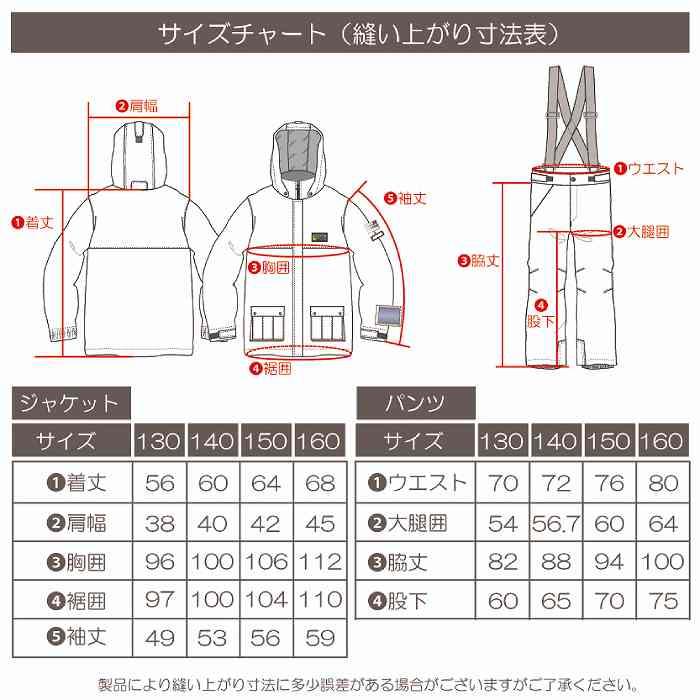 サイズチャート（縫い上がり寸法表）

❷肩幅
❶着丈
❸胸囲
❹裾囲
❺袖丈
❶ウエスト
❷大腿囲
❸脇丈
❹股下

ジャケット

| サイズ | 130 | 140 | 150 | 160 |
|---|---|---|---|---|
| ❶着丈 | 56 | 60 | 64 | 68 |
| ❷肩幅 | 38 | 40 | 42 | 45 |
| ❸胸囲 | 96 | 100 | 106 | 112 |
| ❹裾囲 | 97 | 100 | 104 | 110 |
| ❺袖丈 | 49 | 53 | 56 | 59 |

パンツ

| サイズ | 130 | 140 | 150 | 160 |
|---|---|---|---|---|
| ❶ウエスト | 70 | 72 | 76 | 80 |
| ❷大腿囲 | 54 | 56.7 | 60 | 64 |
| ❸脇丈 | 82 | 88 | 94 | 100 |
| ❹股下 | 60 | 65 | 70 | 75 |

製品により縫い上がり寸法に多少誤差がある場合がございますがご了承ください。