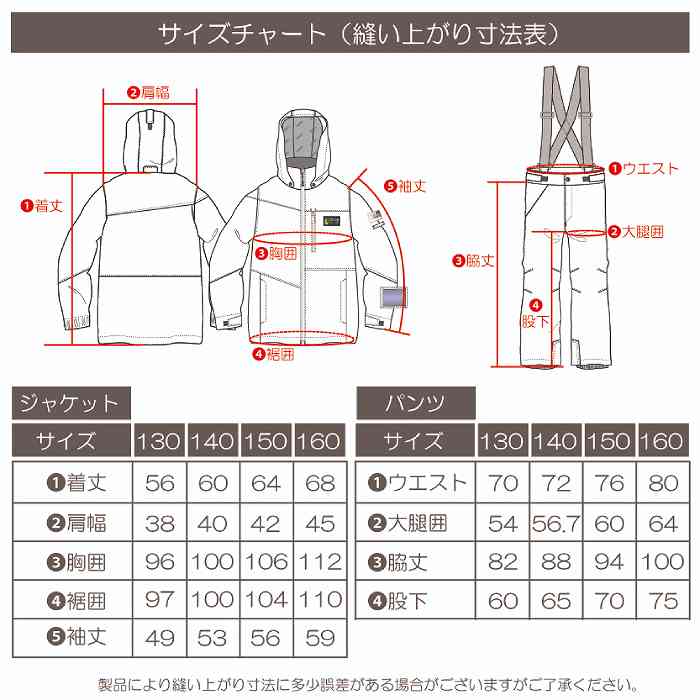 サイズチャート（縫い上がり寸法表）

❷肩幅
❶着丈
❺袖丈
❸胸囲
❹裾囲
❶ウエスト
❷大腿囲
❸脇丈
❹股下

ジャケット

| サイズ | 130 | 140 | 150 | 160 |
|---|---|---|---|---|
| ❶着丈 | 56 | 60 | 64 | 68 |
| ❷肩幅 | 38 | 40 | 42 | 45 |
| ❸胸囲 | 96 | 100 | 106 | 112 |
| ❹裾囲 | 97 | 100 | 104 | 110 |
| ❺袖丈 | 49 | 53 | 56 | 59 |

パンツ

| サイズ | 130 | 140 | 150 | 160 |
|---|---|---|---|---|
| ❶ウエスト | 70 | 72 | 76 | 80 |
| ❷大腿囲 | 54 | 56.7 | 60 | 64 |
| ❸脇丈 | 82 | 88 | 94 | 100 |
| ❹股下 | 60 | 65 | 70 | 75 |

製品により縫い上がり寸法に多少誤差がある場合がございますがご了承ください。