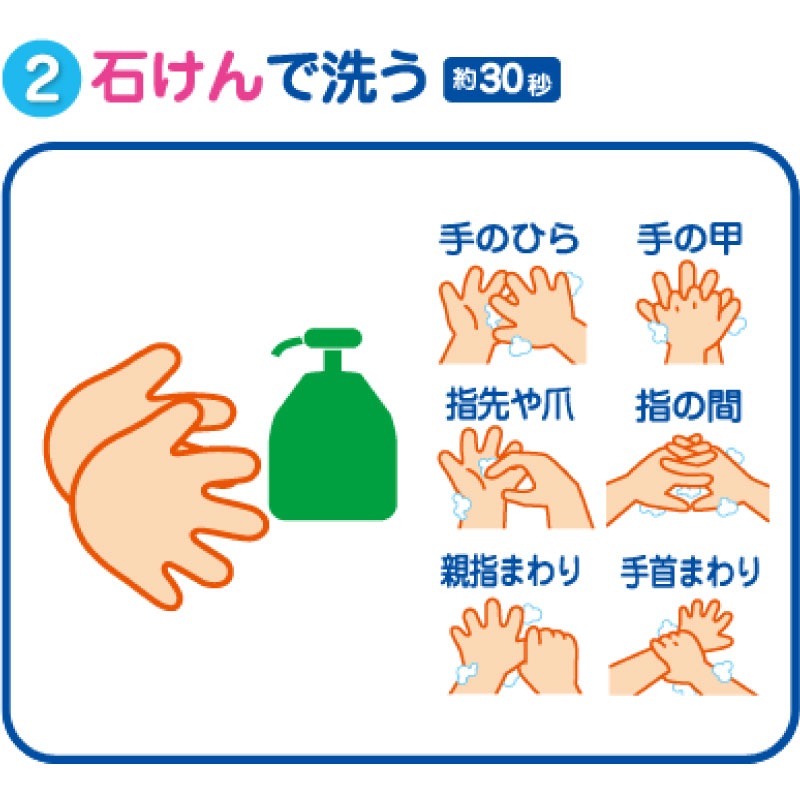 2 石けんで洗う 約30秒

手のひら

手の甲

指先や爪

指の間

親指まわり

手首まわり