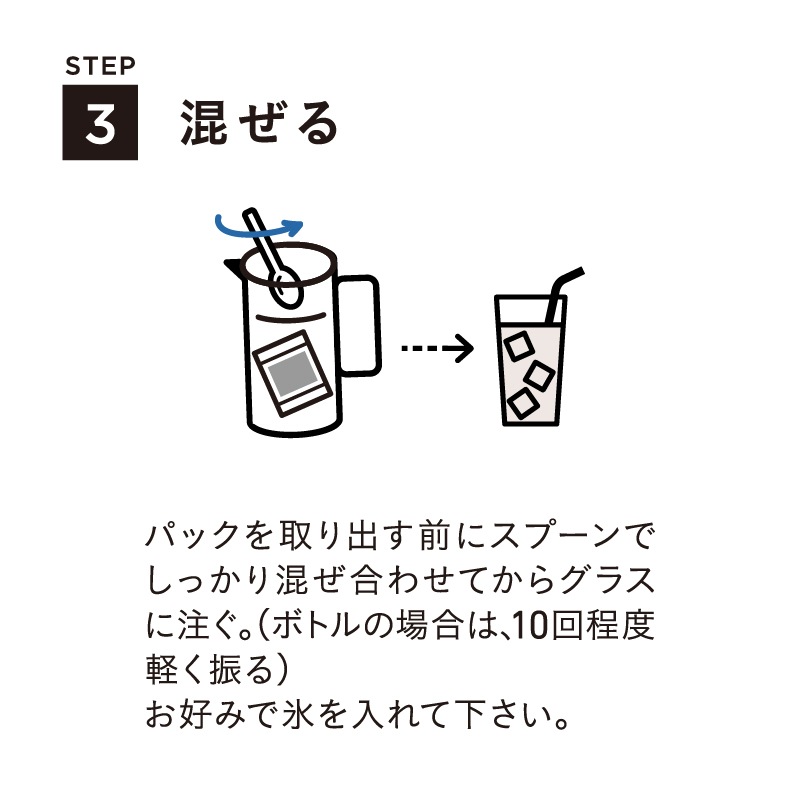 STEP
3 混ぜる

パックを取り出す前にスプーンでしっかり混ぜ合わせてからグラスに注ぐ。(ボトルの場合は、10回程度軽く振る)
お好みで氷を入れて下さい。