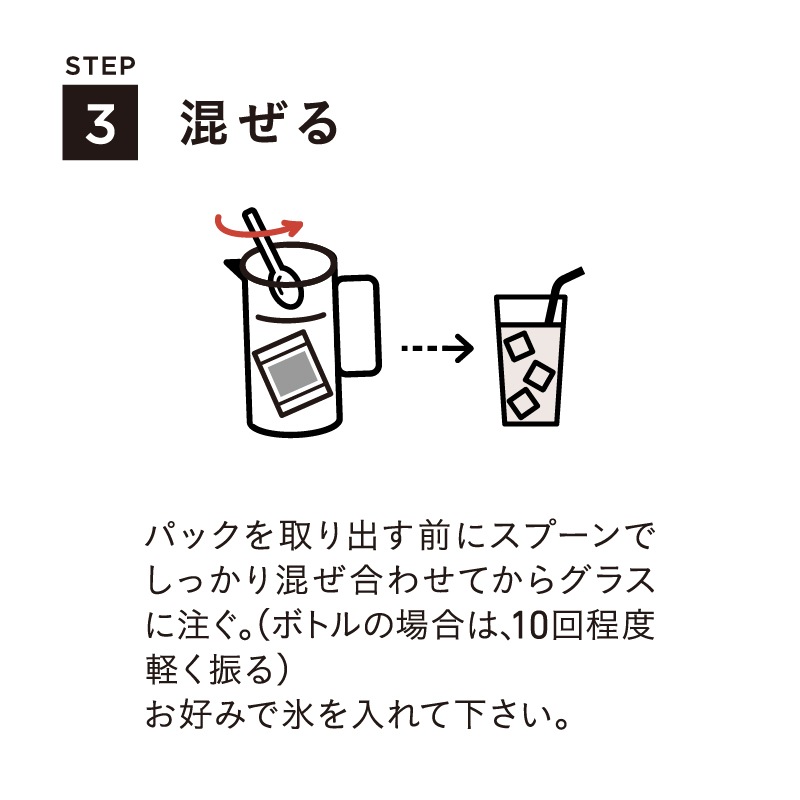 STEP
3 混ぜる

パックを取り出す前にスプーンでしっかり混ぜ合わせてからグラスに注ぐ。(ボトルの場合は、10回程度軽く振る)
お好みで氷を入れて下さい。