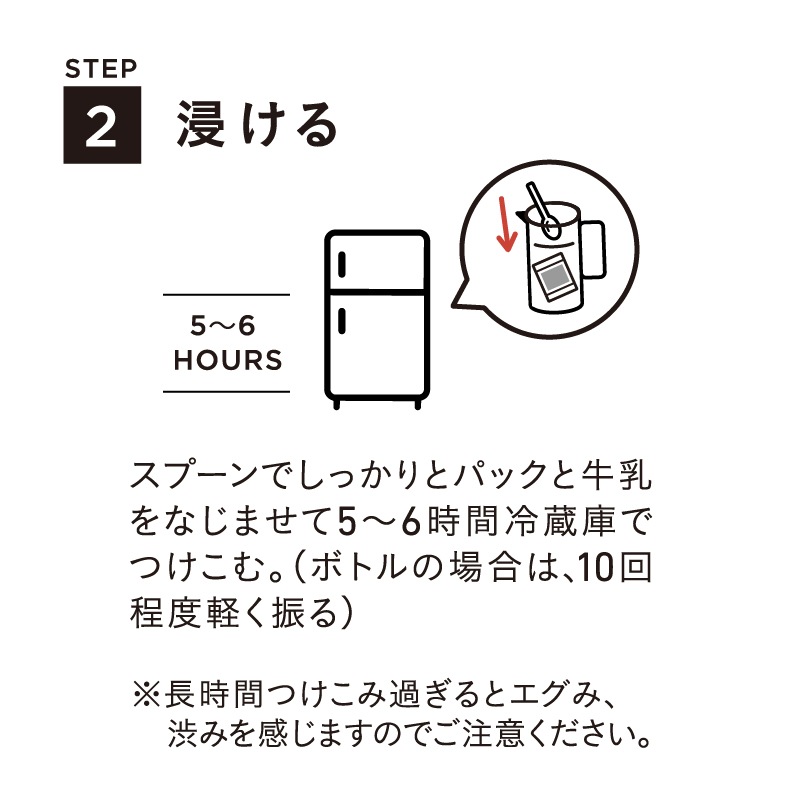 STEP

2 浸ける

5〜6 HOURS

スプーンでしっかりとパックと牛乳をなじませて5〜6時間冷蔵庫でつけこむ。（ボトルの場合は、10回程度軽く振る）

※長時間つけこみ過ぎるとエグみ、渋みを感じますのでご注意ください。