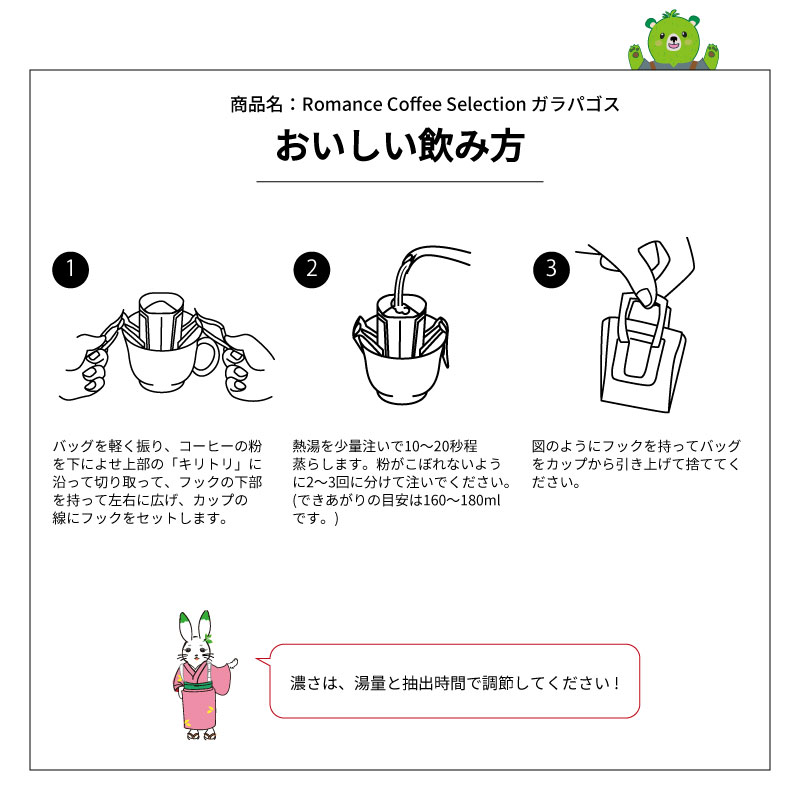 商品名：Romance Coffee Selection ガラパゴス

おいしい飲み方

1

バッグを軽く振り、コーヒーの粉を下によせ上部の「キリトリ」に沿って切り取って、フックの下部を持って左右に広げ、カップの線にフックをセットします。

2

熱湯を少量注いで10〜20秒程蒸らします。粉がこぼれないように2〜3回に分けて注いでください。(できあがりの目安は160〜180mlです。)

3

図のようにフックを持ってバッグをカップから引き上げて捨ててください。

濃さは、湯量と抽出時間で調節してください！