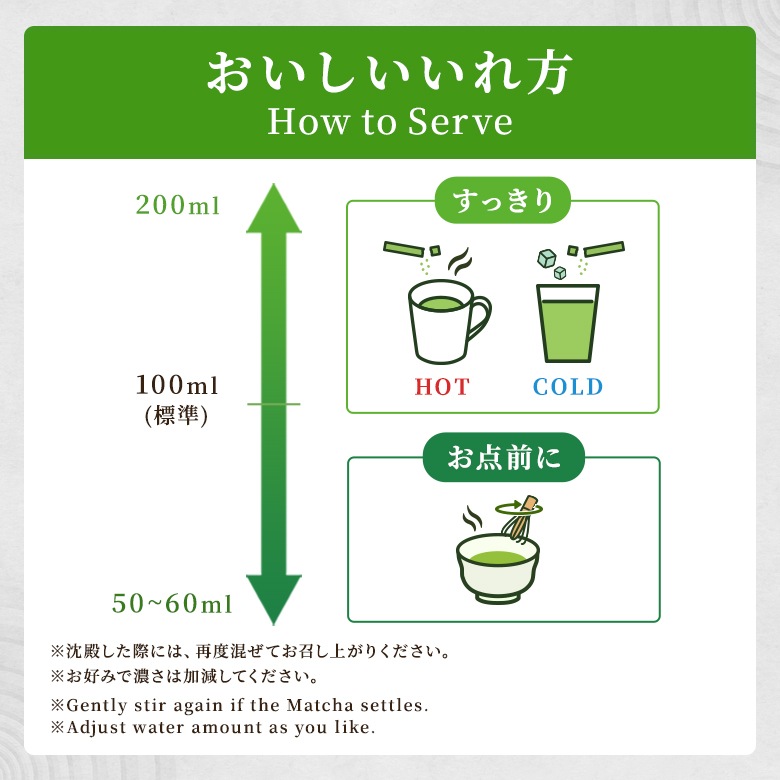 おいしいいれ方
How to Serve

200ml

100ml
(標準)

50~60ml

すっきり

HOT

COLD

お点前に

※沈殿した際には、再度混ぜてお召し上がりください。
※お好みで濃さは加減してください。

※Gently stir again if the Matcha settles.
※Adjust water amount as you like.