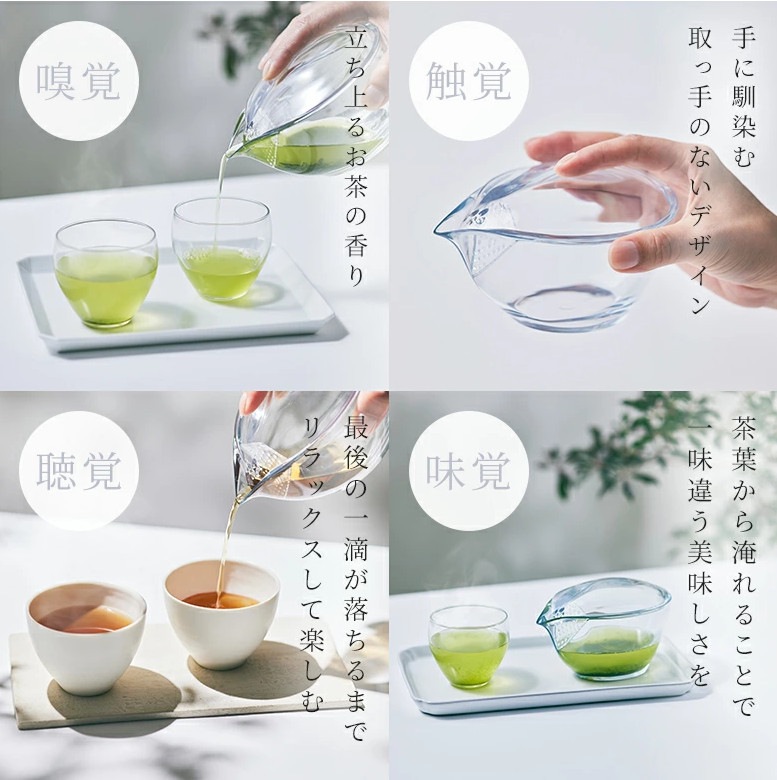 嗅覚

立ち上るお茶の香り

触覚

手に馴染む
取っ手のないデザイン

聴覚

最後の一滴が落ちるまで
リラックスして楽しむ

味覚

茶葉から淹れることで
一味違う美味しさを