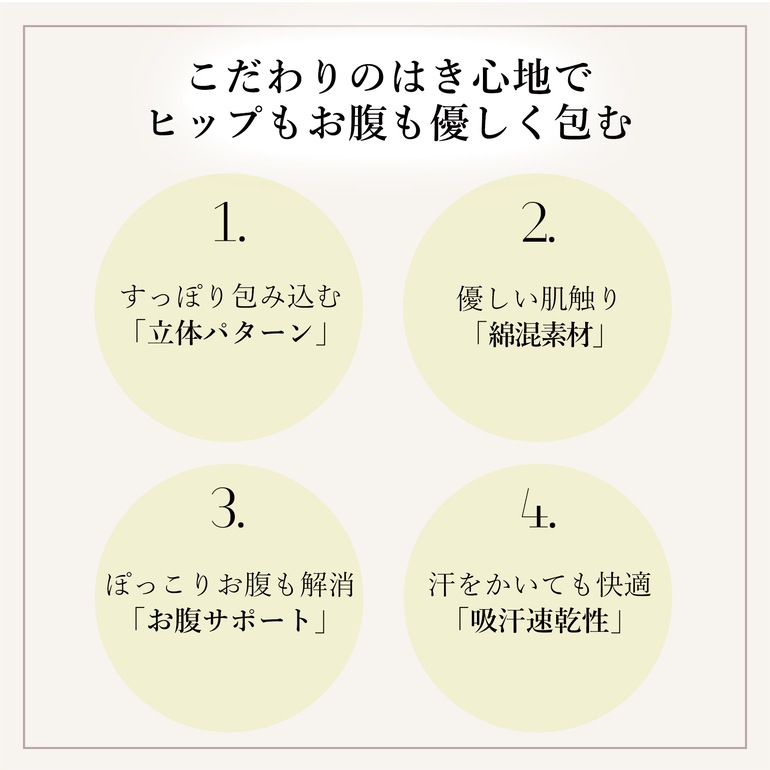 こだわりのはき心地で
ヒップもお腹も優しく包む

1.

すっぽり包み込む
「立体パターン」

2.

優しい肌触り
「綿混素材」

3.

ぽっこりお腹も解消
「お腹サポート」

4.

汗をかいても快適
「吸汗速乾性」