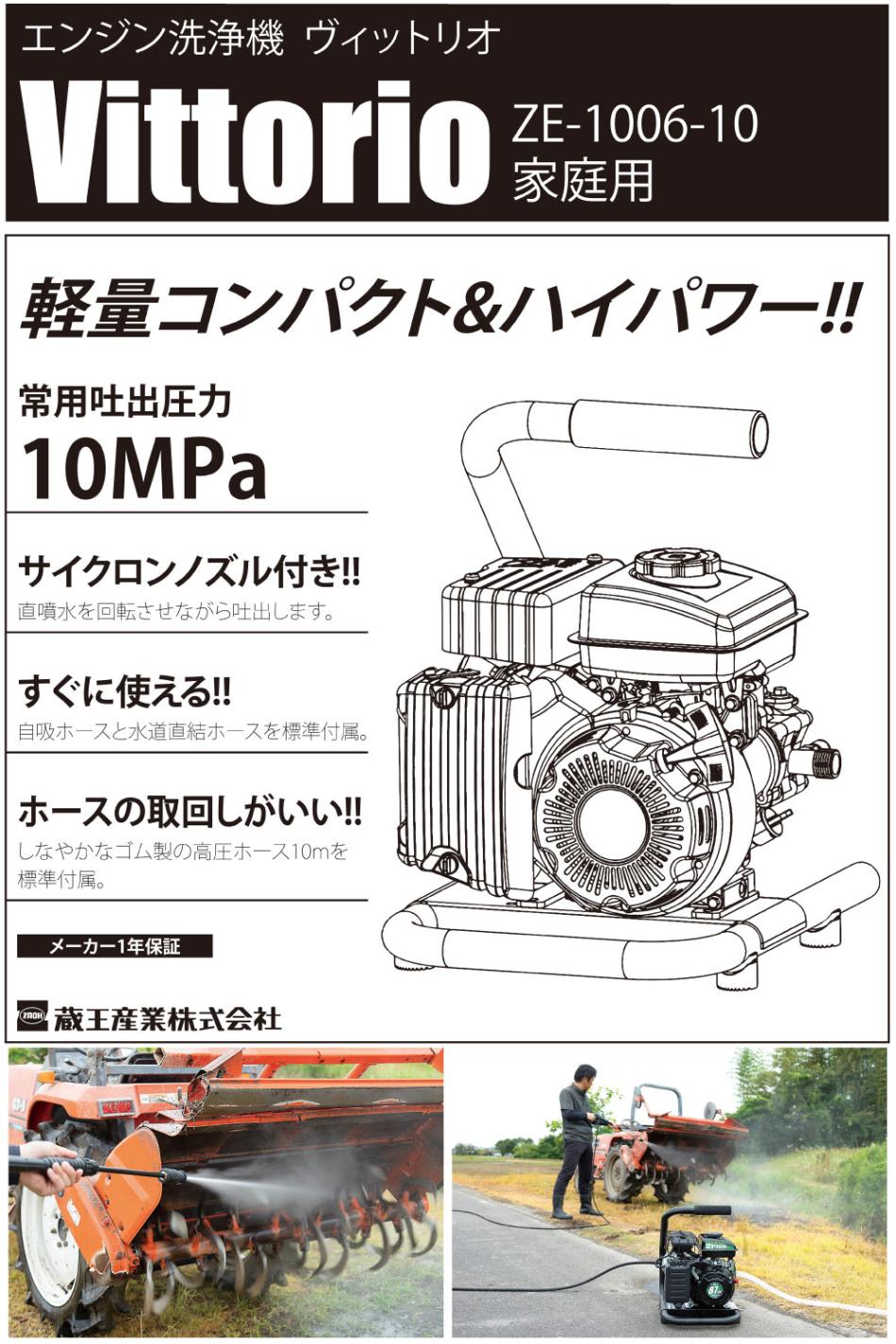 エンジン洗浄機 ヴィットリオ

Vittorio

ZE-1006-10
家庭用

軽量コンパクト&ハイパワー!!

常用吐出圧力
10MPa

サイクロンノズル付き!!
直噴水を回転させながら吐出します。

すぐに使える!!
自吸ホースと水道直結ホースを標準付属。

ホースの取回しがいい!!
しなやかなゴム製の高圧ホース10mを標準付属。

メーカー1年保証

ZAOH 蔵王産業株式会社