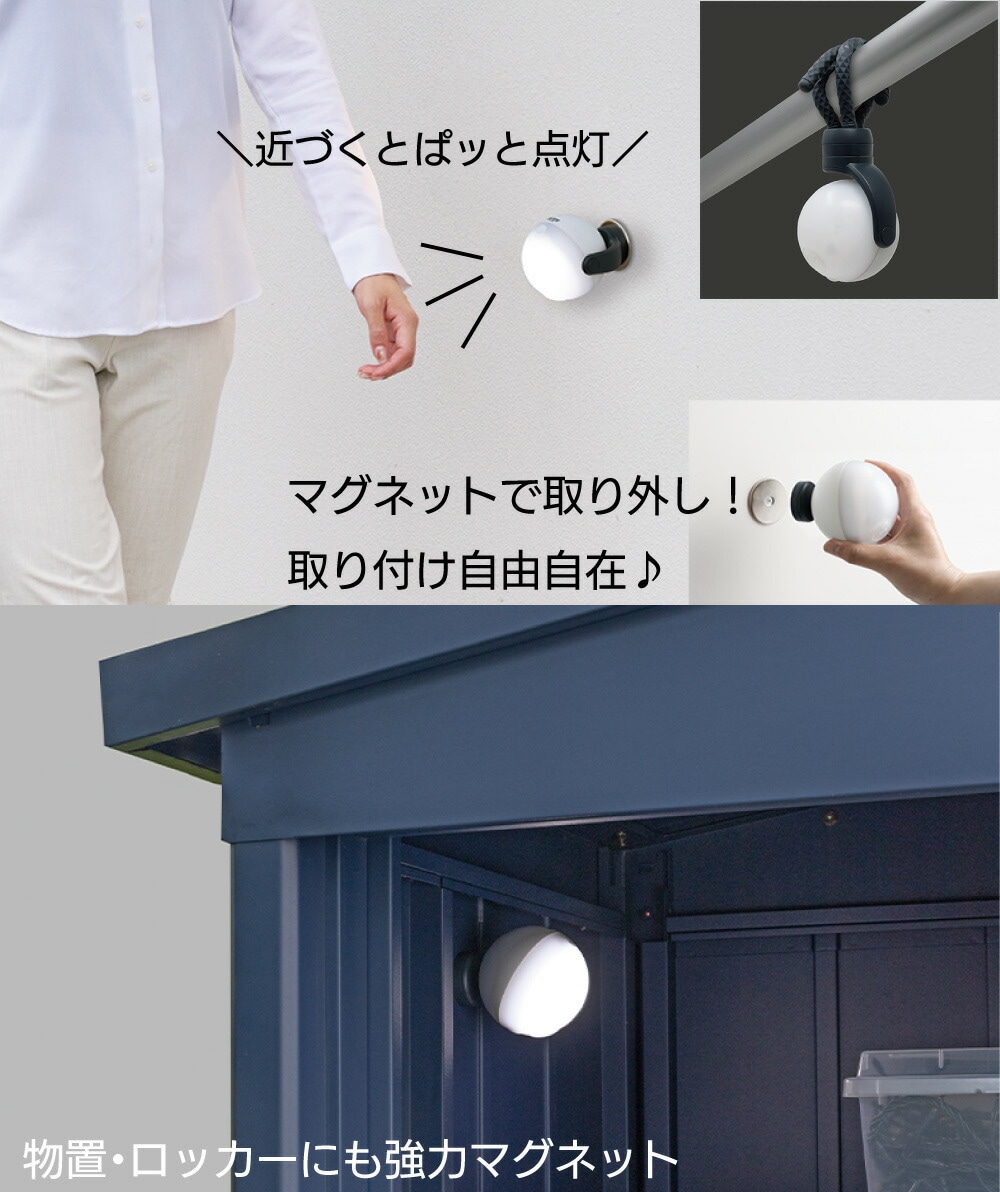 ＼近づくとぱッと点灯／

マグネットで取り外し！
取り付け自由自在♪

物置・ロッカーにも強力マグネット