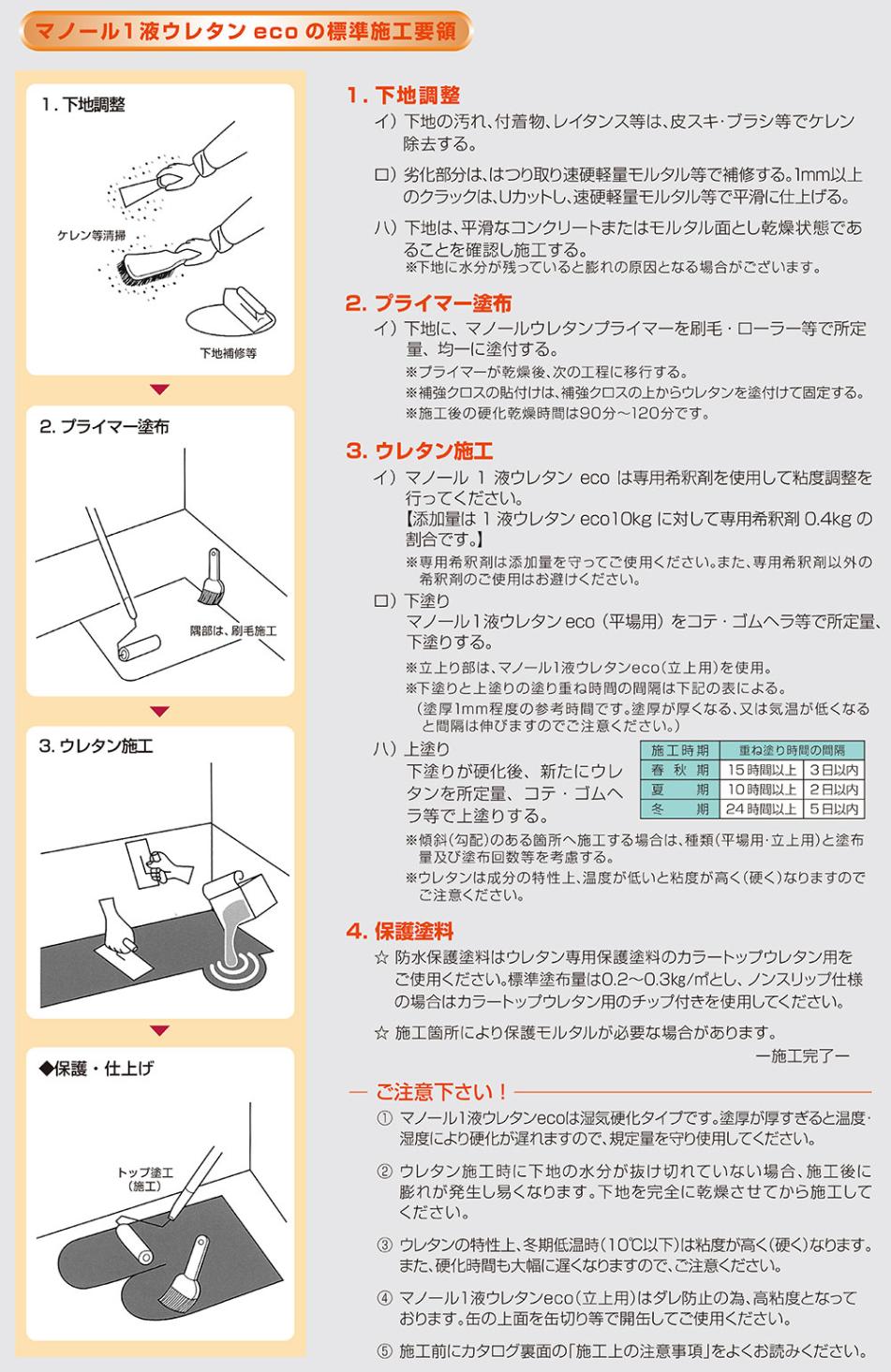 マノール1液ウレタン eco の標準施工要領

1. 下地調整

ケレン等清掃

下地補修等

2. プライマー塗布

隅部は、刷毛施工

3. ウレタン施工

◆保護・仕上げ

トップ塗工（施工）

1. 下地調整

イ）下地の汚れ、付着物、レイタンス等は、皮スキ・ブラシ等でケレン除去する。

ロ）劣化部分は、はつり取り速硬軽量モルタル等で補修する。1mm以上のクラックは、Uカットし、速硬軽量モルタル等で平滑に仕上げる。

ハ）下地は、平滑なコンクリートまたはモルタル面とし乾燥状態であることを確認し施工する。
※下地に水分が残っていると膨れの原因となる場合がございます。

2. プライマー塗布

イ）下地に、マノールウレタンプライマーを刷毛・ローラー等で所定量、均一に塗付する。
※プライマーが乾燥後、次の工程に移行する。
※補強クロスの貼付けは、補強クロスの上からウレタンを塗付けて固定する。
※施工後の硬化乾燥時間は90分～120分です。

3. ウレタン施工

イ）マノール 1 液ウレタン eco は専用希釈剤を使用して粘度調整を行ってください。
【添加量は 1 液ウレタン eco10kg に対して専用希釈剤 0.4kg の割合です。】
※専用希釈剤は添加量を守ってご使用ください。また、専用希釈剤以外の希釈剤のご使用はお避けください。

ロ）下塗り
マノール1液ウレタン eco（平場用）をコテ・ゴムヘラ等で所定量、下塗りする。
※立上り部は、マノール1液ウレタンeco（立上用）を使用。
※下塗りと上塗りの塗り重ね時間の間隔は下記の表による。
（塗厚1mm程度の参考時間です。塗厚が厚くなる、又は気温が低くなると間隔は伸びますのでご注意ください。）

ハ）上塗り
下塗りが硬化後、新たにウレタンを所定量、コテ・ゴムヘラ等で上塗りする。

| 施工時期 | 重ね塗り時間の間隔 | |
|---|---|---|
| 春 秋 期 | 15時間以上 | 3日以内 |
| 夏 期 | 10時間以上 | 2日以内 |
| 冬 期 | 24時間以上 | 5日以内 |

※傾斜（勾配）のある箇所へ施工する場合は、種類（平場用・立上用）と塗布量及び塗布回数等を考慮する。
※ウレタンは成分の特性上、温度が低いと粘度が高く（硬く）なりますのでご注意ください。

4. 保護塗料

☆ 防水保護塗料はウレタン専用保護塗料のカラートップウレタン用をご使用ください。標準塗布量は0.2～0.3kg/㎡とし、ノンスリップ仕様の場合はカラートップウレタン用のチップ付きを使用してください。

☆ 施工箇所により保護モルタルが必要な場合があります。
ー施工完了ー

ご注意下さい！

① マノール1液ウレタンecoは湿気硬化タイプです。塗厚が厚すぎると温度・湿度により硬化が遅れますので、規定量を守り使用してください。

② ウレタン施工時に下地の水分が抜け切れていない場合、施工後に膨れが発生し易くなります。下地を完全に乾燥させてから施工してください。

③ ウレタンの特性上、冬期低温時（10℃以下）は粘度が高く（硬く）なります。また、硬化時間も大幅に遅くなりますので、ご注意ください。

④ マノール1液ウレタンeco（立上用）はダレ防止の為、高粘度となっております。缶の上面を缶切り等で開缶してご使用ください。

⑤ 施工前にカタログ裏面の「施工上の注意事項」をよくお読みください。