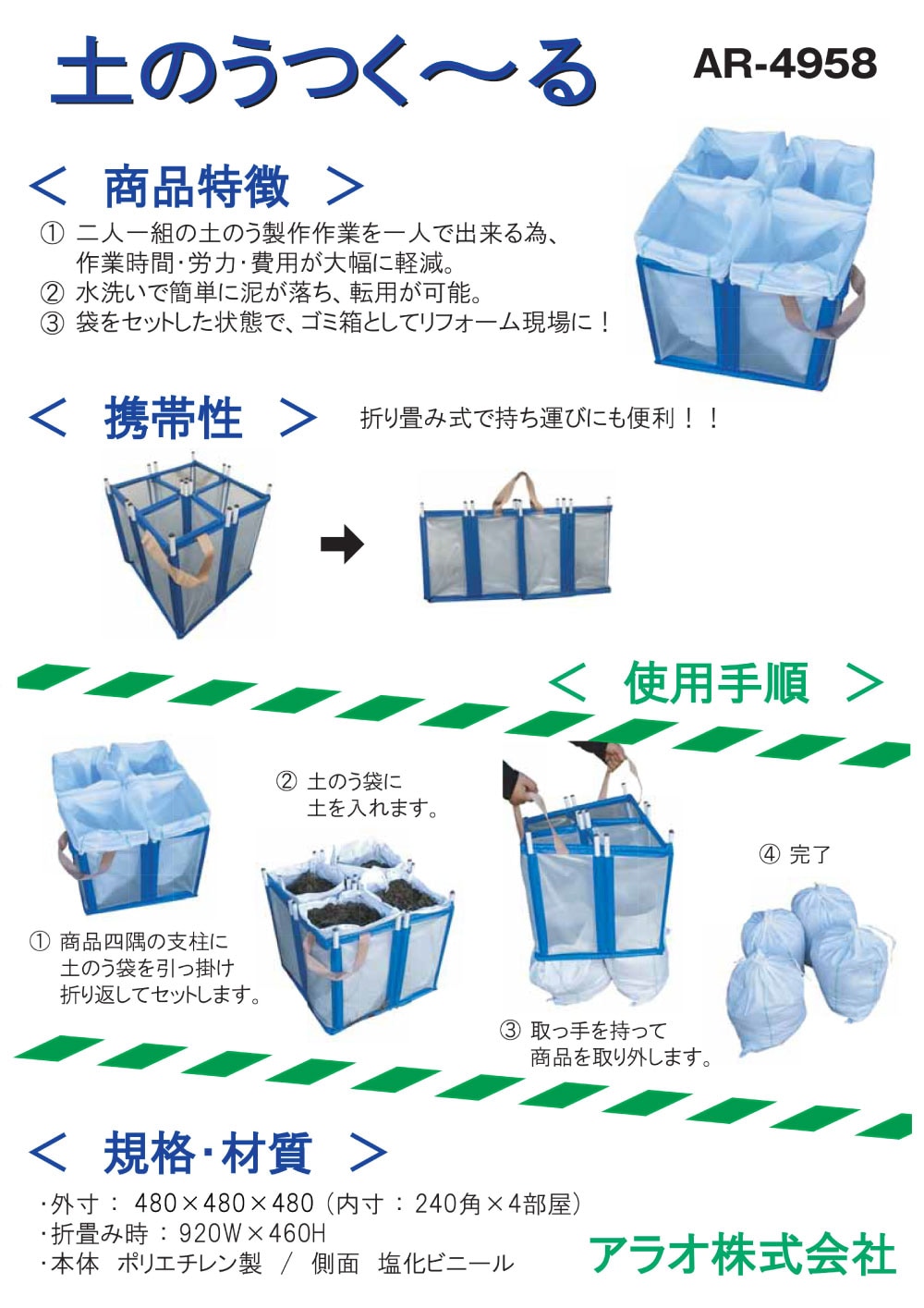 土のうつく〜る

AR-4958

＜ 商品特徴 ＞

① 二人一組の土のう製作作業を一人で出来る為、作業時間･労力･費用が大幅に軽減。
② 水洗いで簡単に泥が落ち、転用が可能。
③ 袋をセットした状態で、ゴミ箱としてリフォーム現場に！

＜ 携帯性 ＞

折り畳み式で持ち運びにも便利！！

＜ 使用手順 ＞

① 商品四隅の支柱に土のう袋を引っ掛け折り返してセットします。

② 土のう袋に土を入れます。

③ 取っ手を持って商品を取り外します。

④ 完了

＜ 規格･材質 ＞

･外寸： 480×480×480（内寸：240角×4部屋）
･折畳み時：920W×460H
･本体 ポリエチレン製 ／ 側面 塩化ビニール

アラオ株式会社