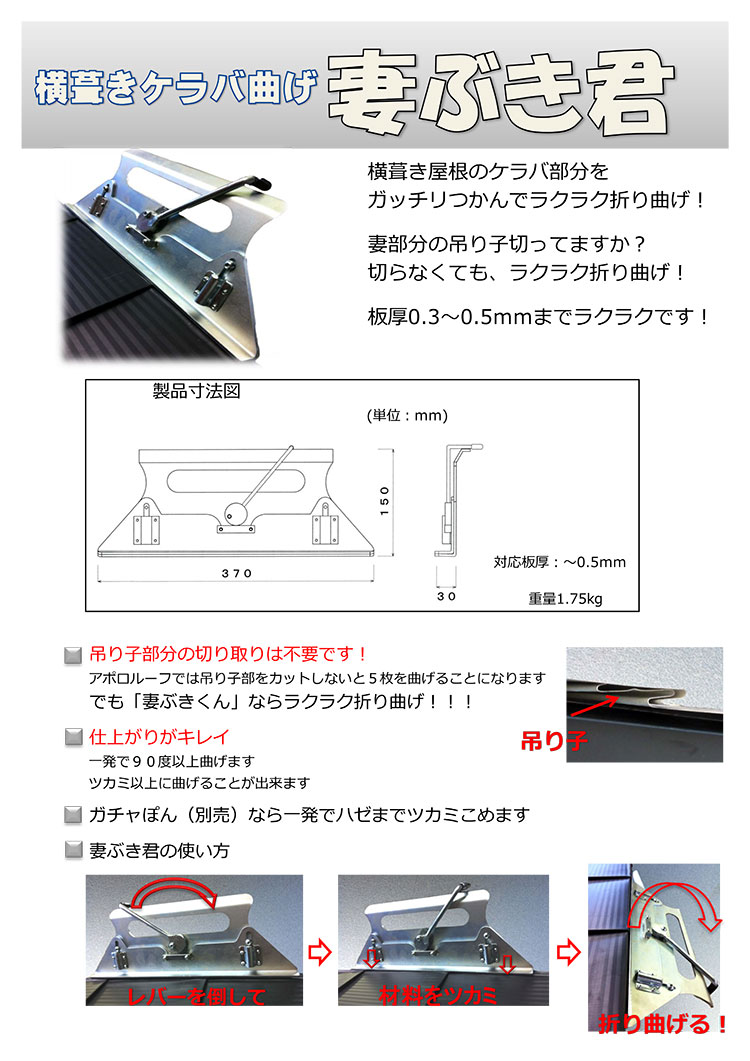 横葺きケラバ曲げ 妻ぶき君

横葺き屋根のケラバ部分を
ガッチリつかんでラクラク折り曲げ！

妻部分の吊り子切ってますか？
切らなくても、ラクラク折り曲げ！

板厚0.3～0.5mmまでラクラクです！

製品寸法図

(単位：mm)

150

370

30

対応板厚：～0.5mm

重量1.75kg

吊り子部分の切り取りは不要です！
アポロルーフでは吊り子部をカットしないと５枚を曲げることになります
でも「妻ぶきくん」ならラクラク折り曲げ！！！

吊り子

仕上がりがキレイ
一発で９０度以上曲げます
ツカミ以上に曲げることが出来ます

ガチャぽん（別売）なら一発でハゼまでツカミこめます

妻ぶき君の使い方

レバーを倒して

材料をツカミ

折り曲げる！