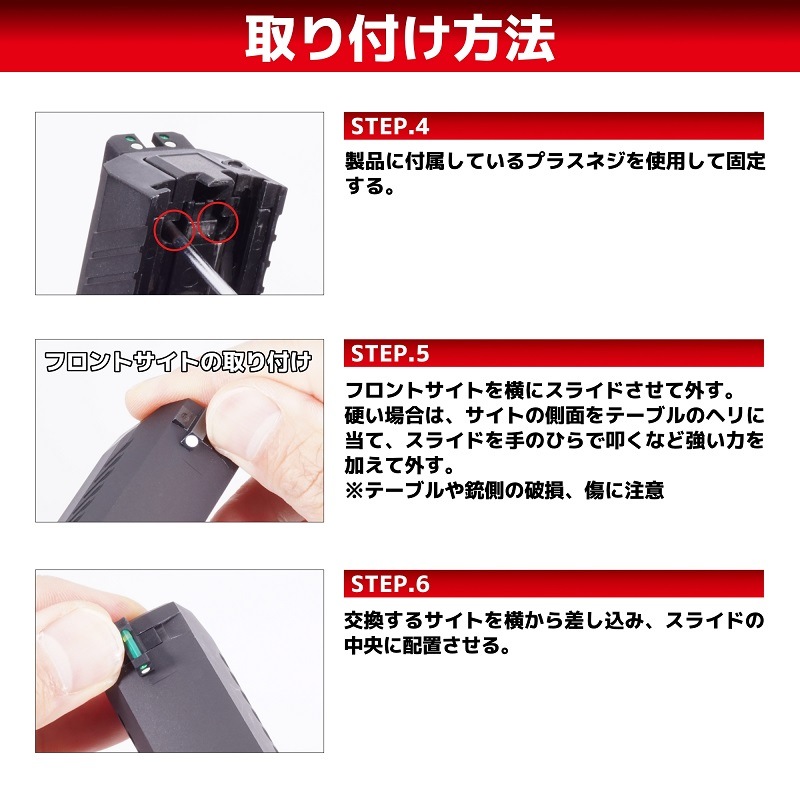 取り付け方法

STEP.4

製品に付属しているプラスネジを使用して固定する。

フロントサイトの取り付け

STEP.5

フロントサイトを横にスライドさせて外す。
硬い場合は、サイトの側面をテーブルのヘリに当て、スライドを手のひらで叩くなど強い力を加えて外す。
※テーブルや銃側の破損、傷に注意

STEP.6

交換するサイトを横から差し込み、スライドの中央に配置させる。