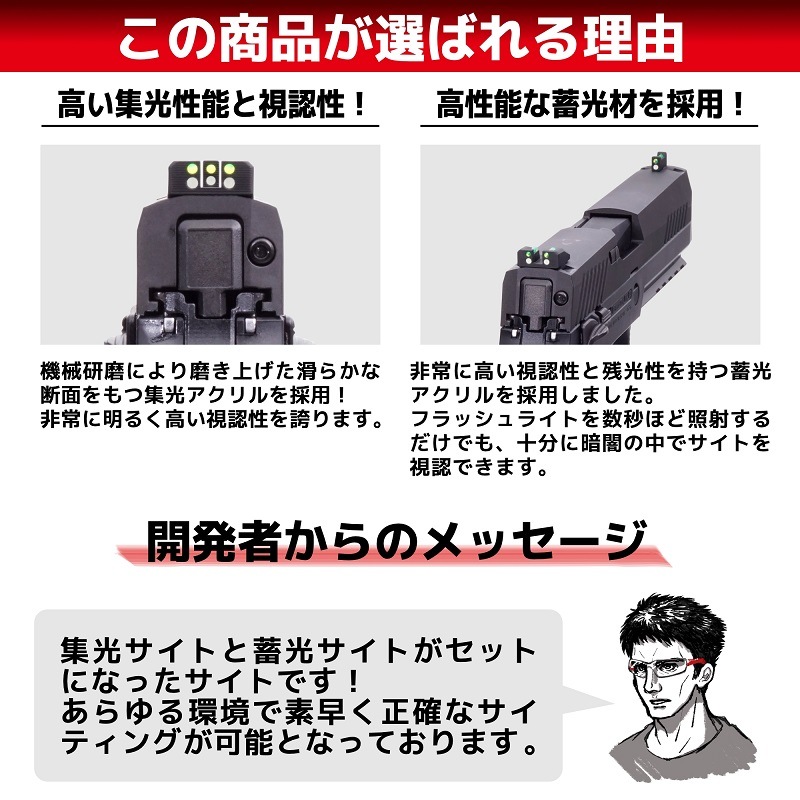 この商品が選ばれる理由

高い集光性能と視認性！

機械研磨により磨き上げた滑らかな断面をもつ集光アクリルを採用！
非常に明るく高い視認性を誇ります。

高性能な蓄光材を採用！

非常に高い視認性と残光性を持つ蓄光アクリルを採用しました。
フラッシュライトを数秒ほど照射するだけでも、十分に暗闇の中でサイトを視認できます。

開発者からのメッセージ

集光サイトと蓄光サイトがセットになったサイトです！
あらゆる環境で素早く正確なサイティングが可能となっております。